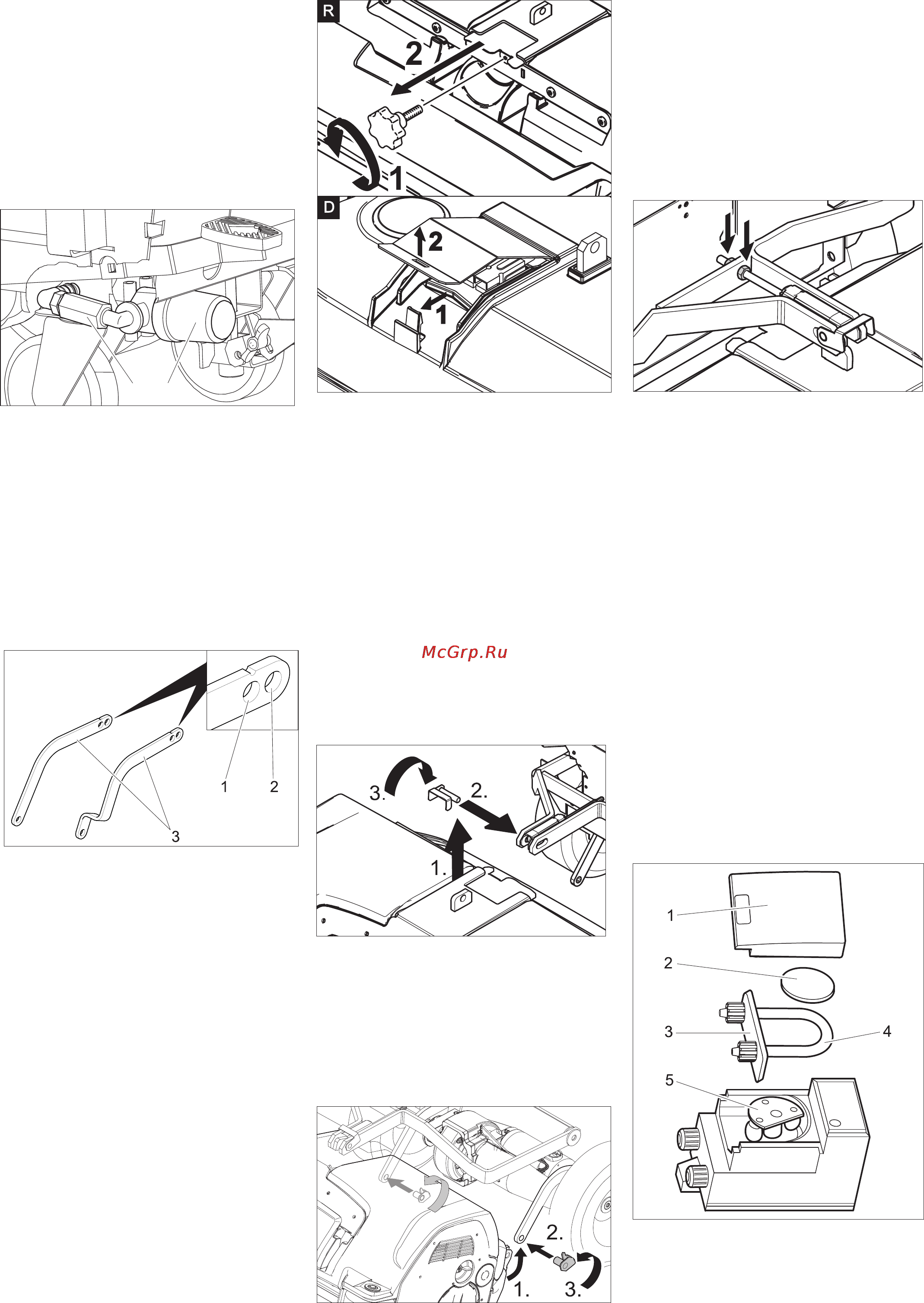 R
2
1
D
2
1
McGrp.Ru
1
2
3
3.
2.
1.
1
2
3
4
5
2.
1.
3.