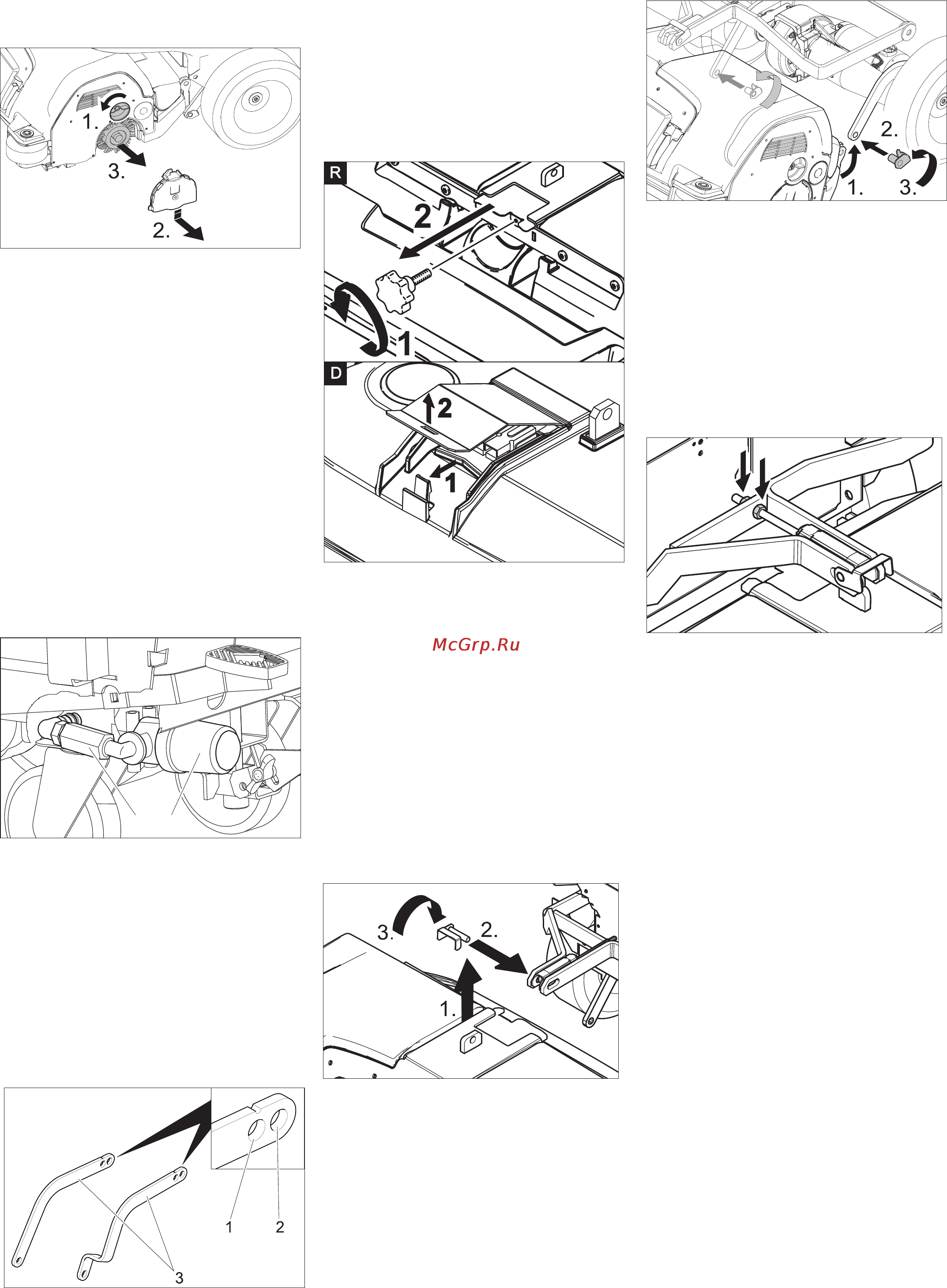 1.
3.
2.

R
2
1
D
2
1

2.
1.
3.

McGrp.Ru

3.
2.
1.

1
2
3