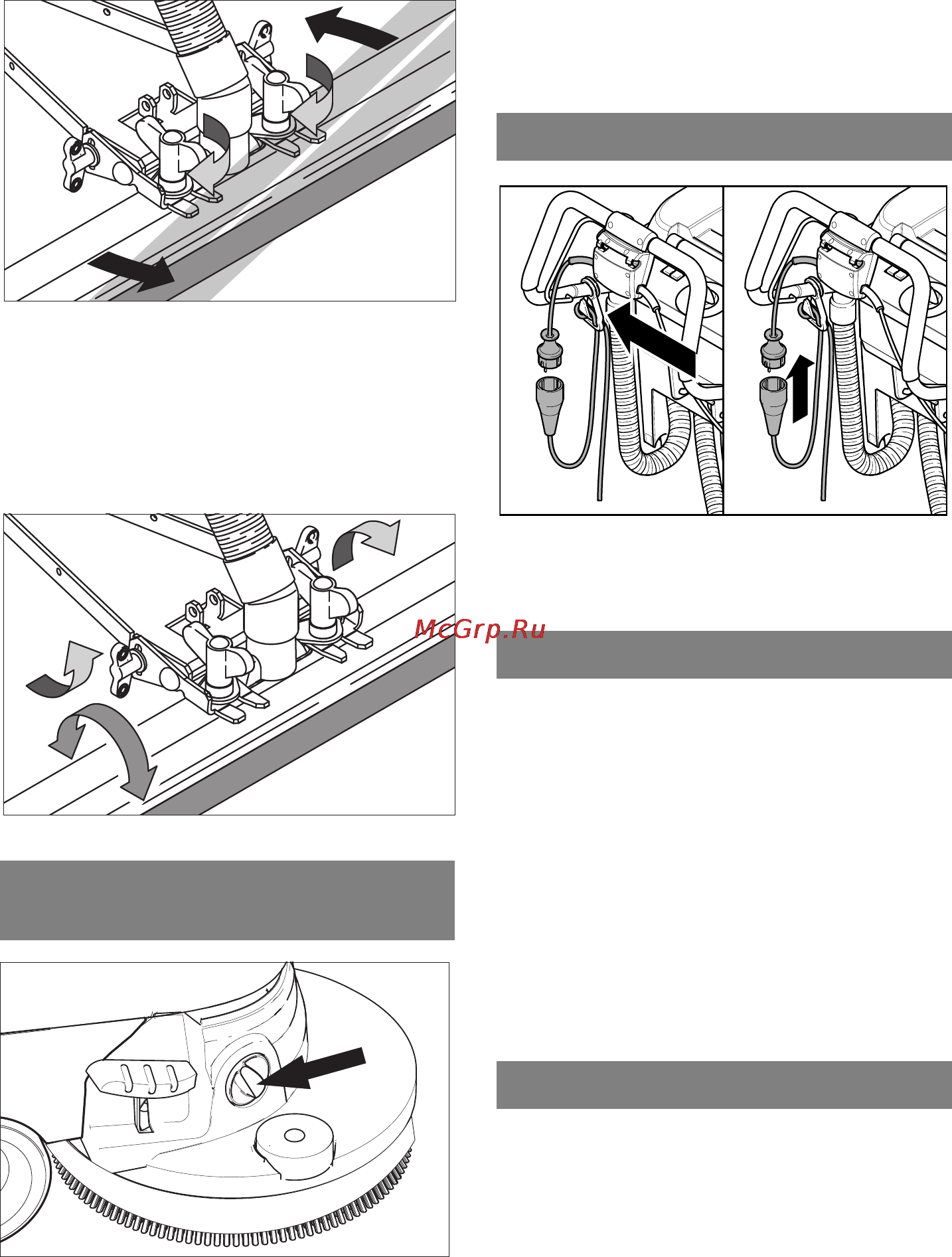 McGrp.Ru