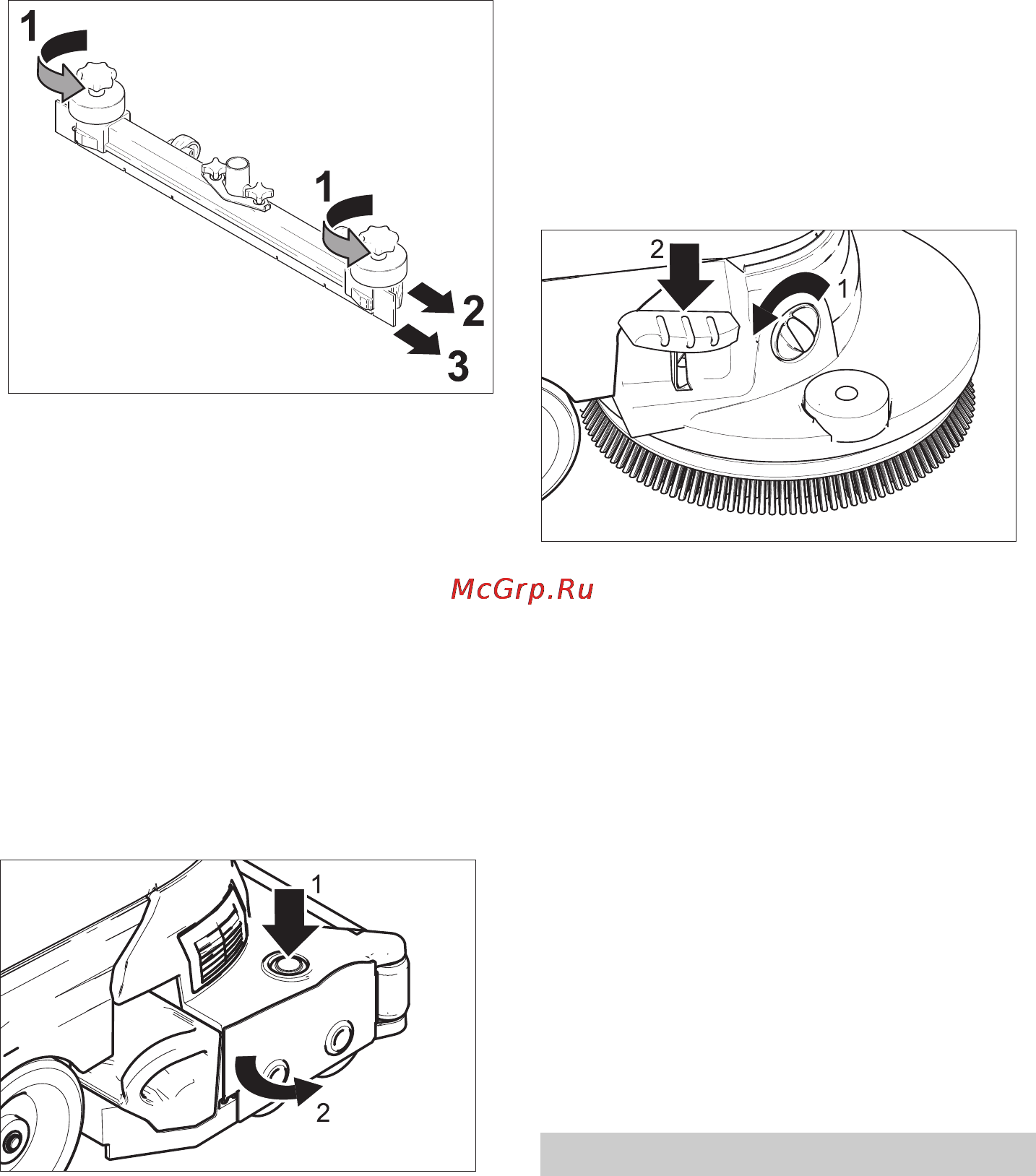 1
1
2
3
2
1
McGrp.Ru
1
2