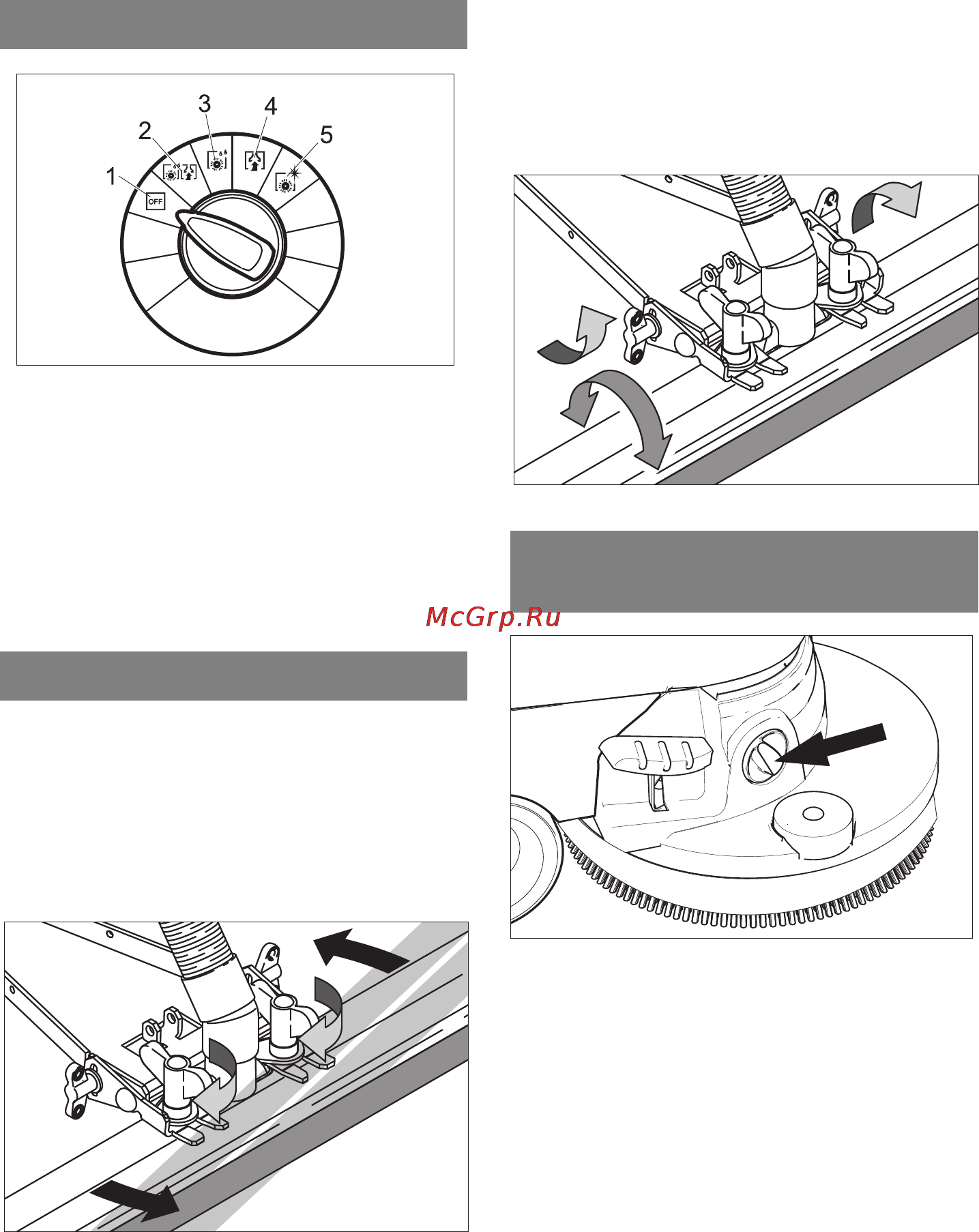 3
4
2
5
1
OFF

McGrp.Ru