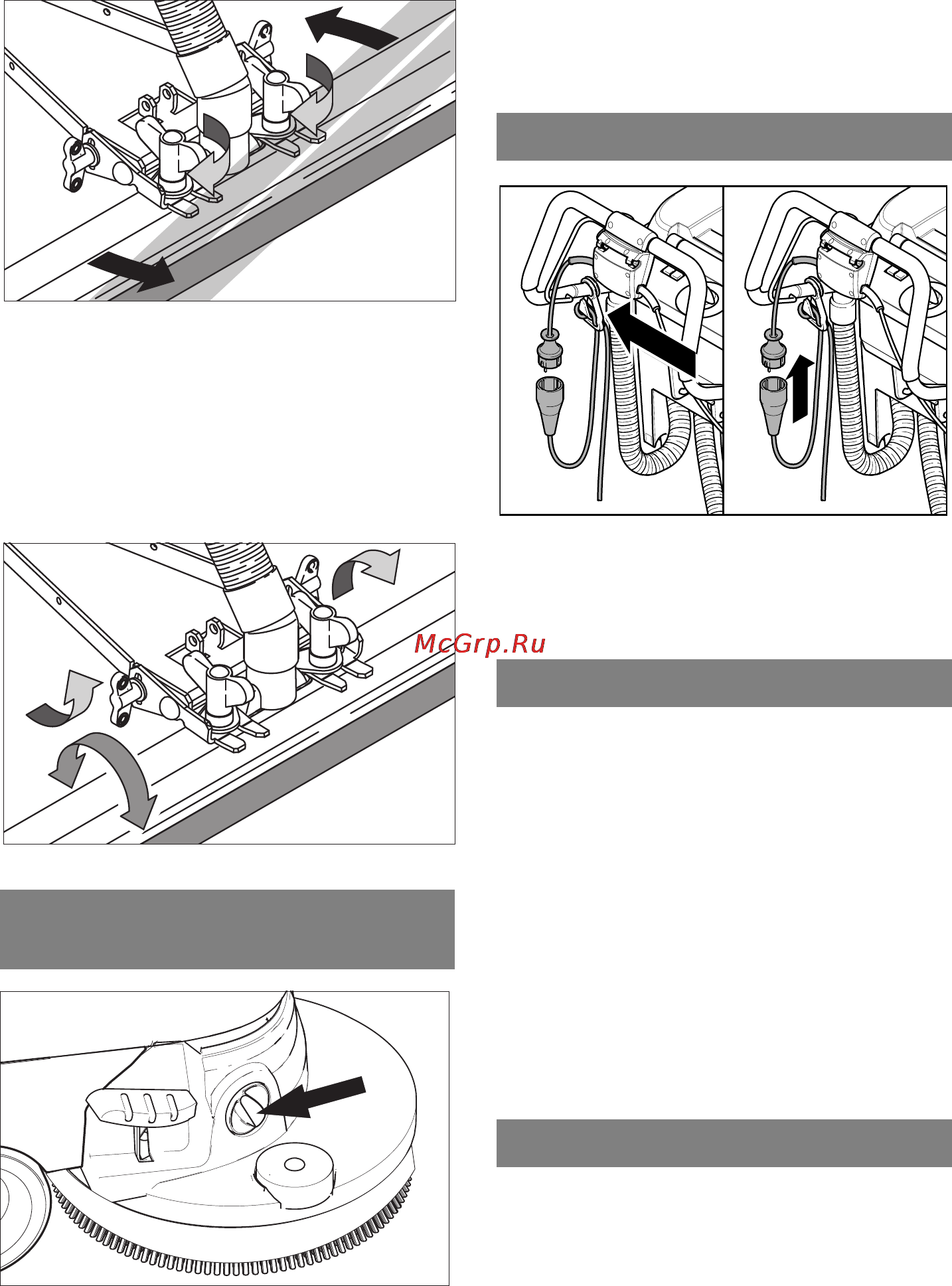 McGrp.Ru