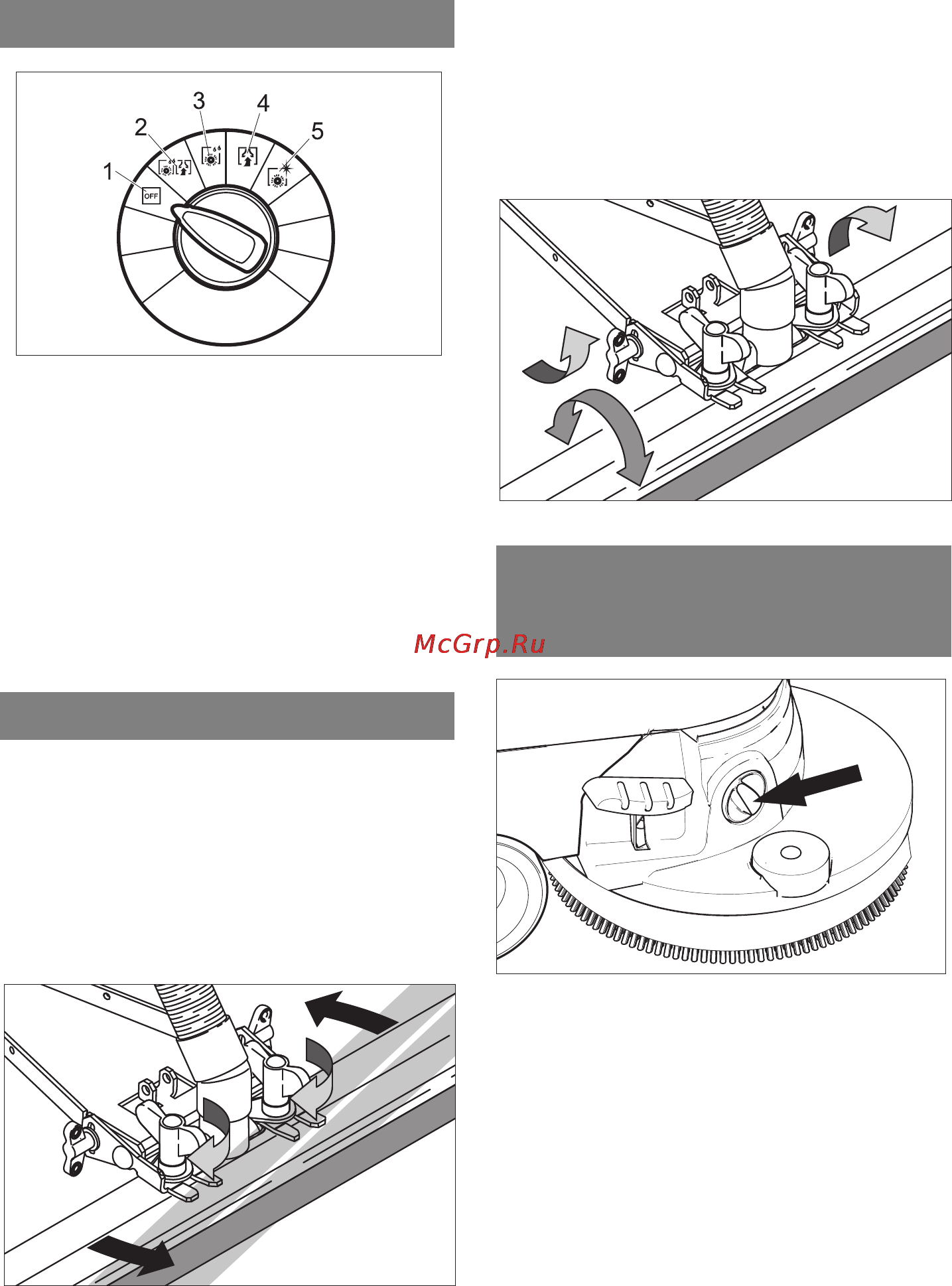 3
4
2
5
1
OFF

McGrp.Ru