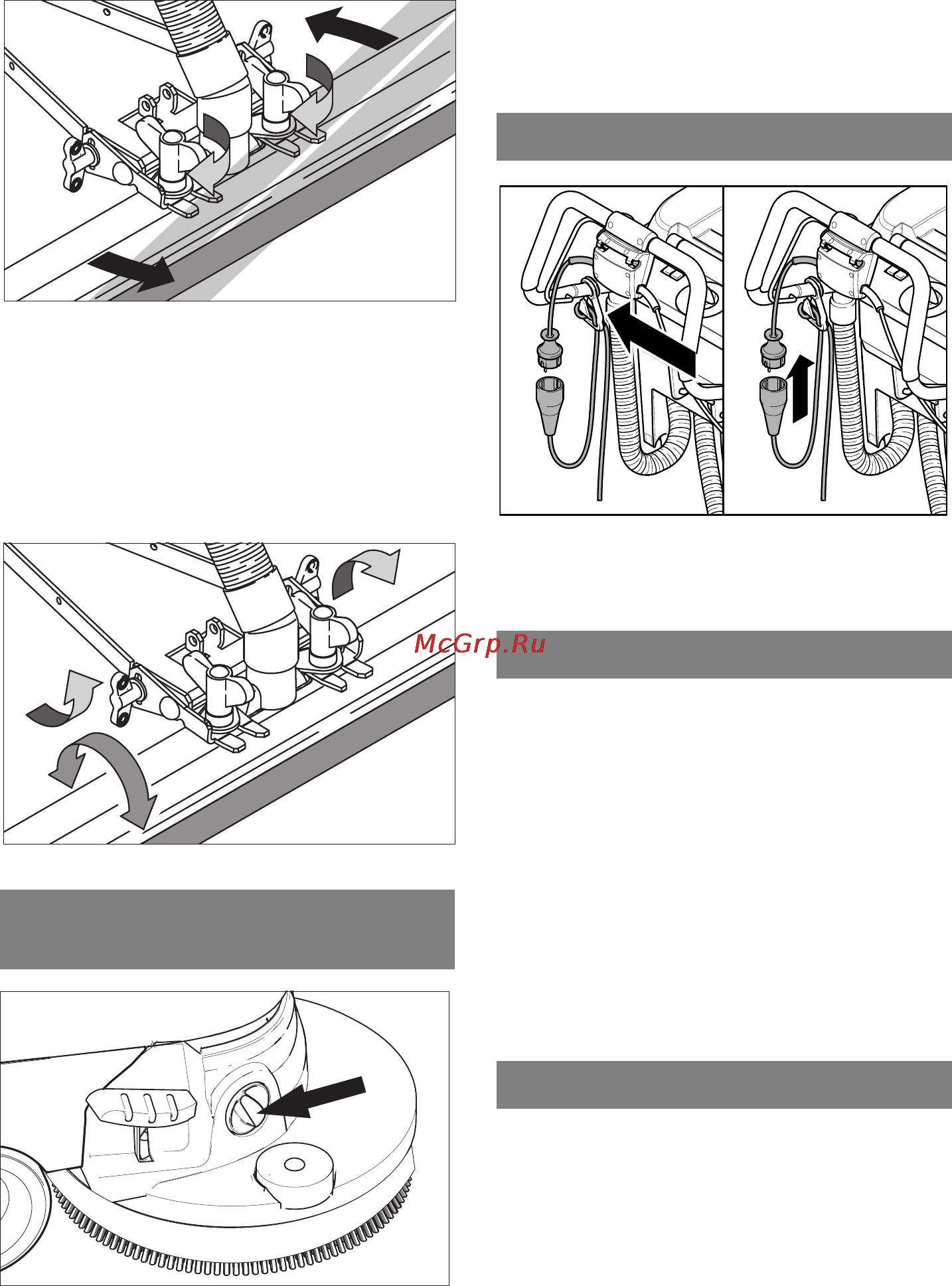 McGrp.Ru