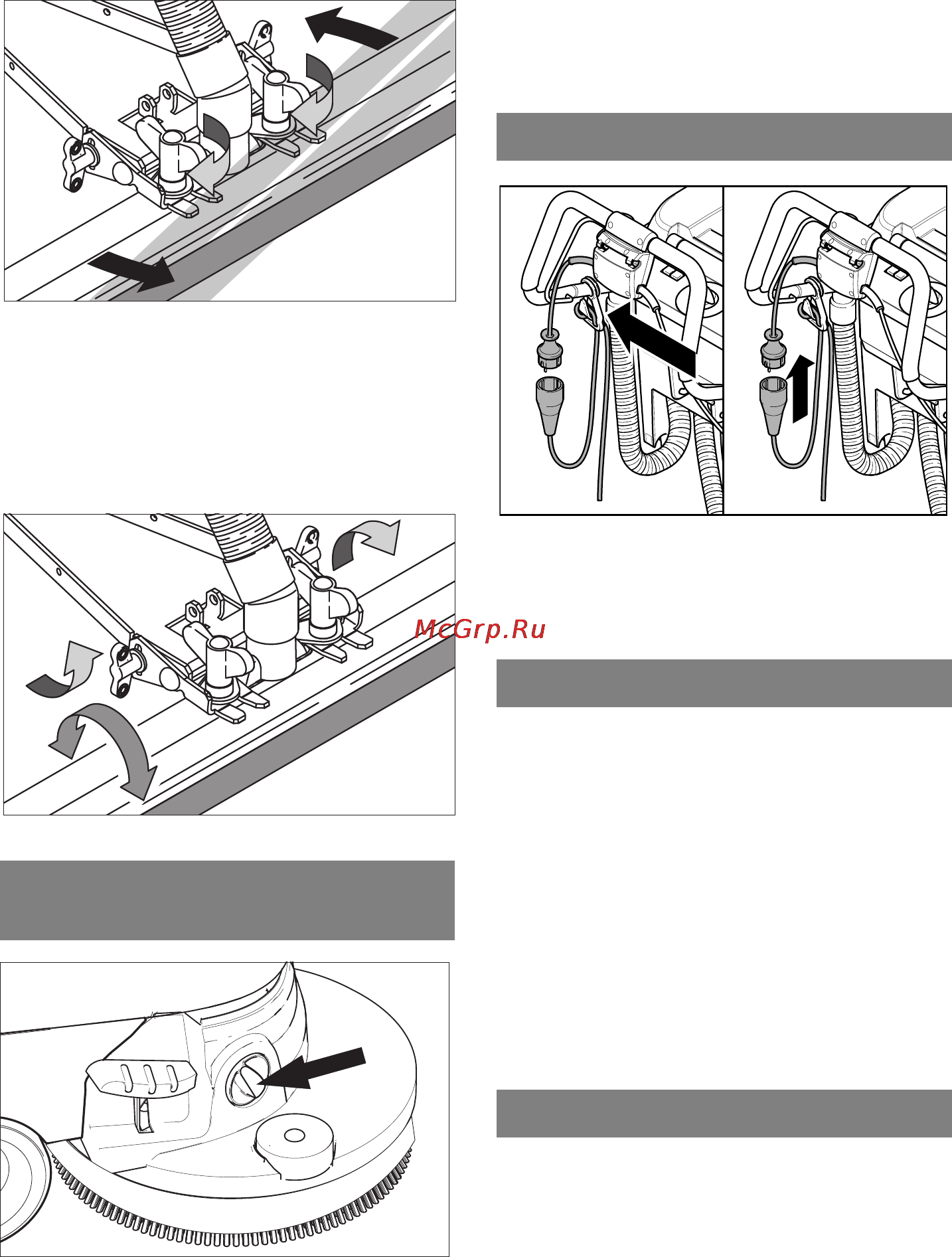 McGrp.Ru