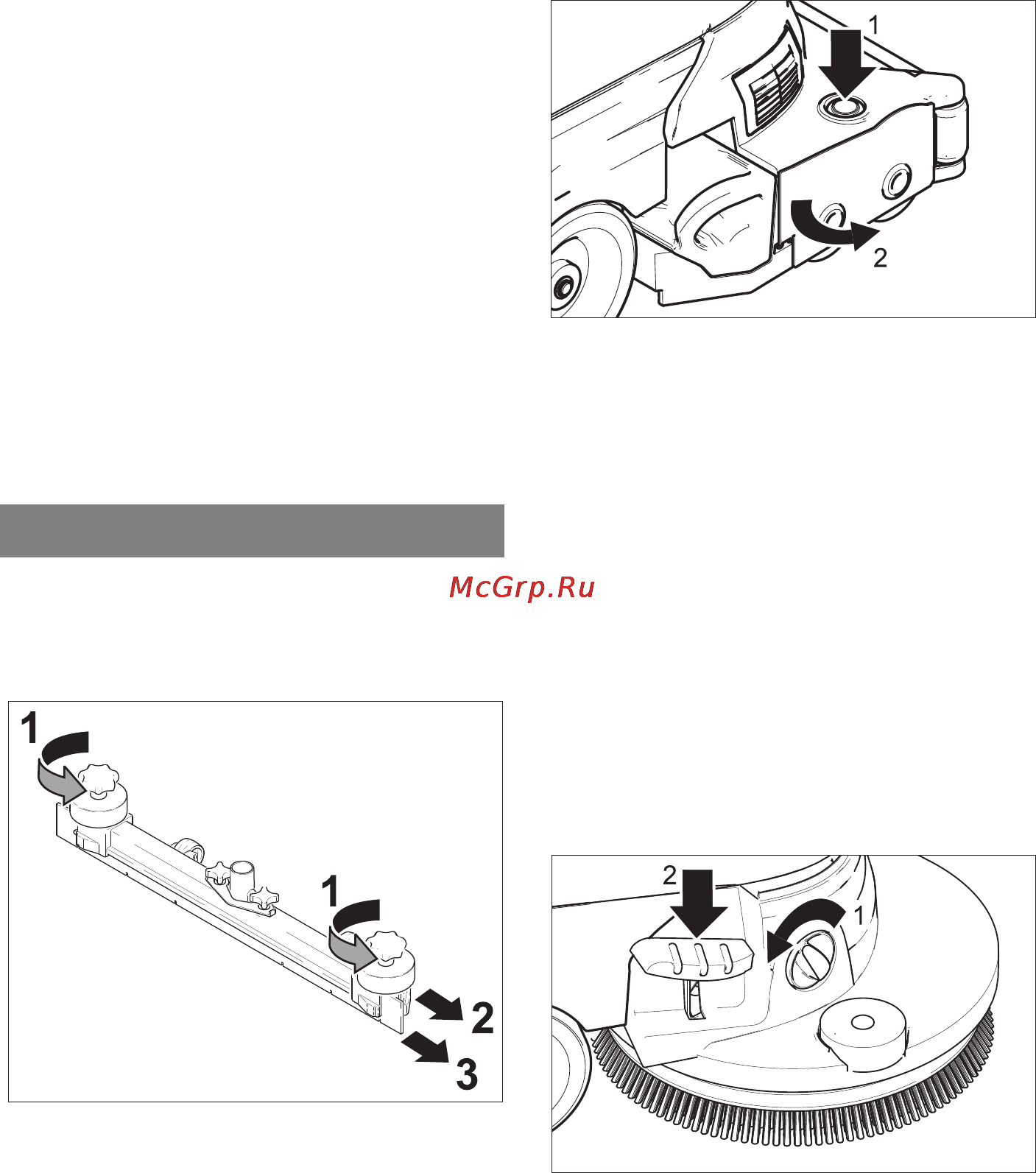 1
2

McGrp.Ru

1
1
2
3

2
1