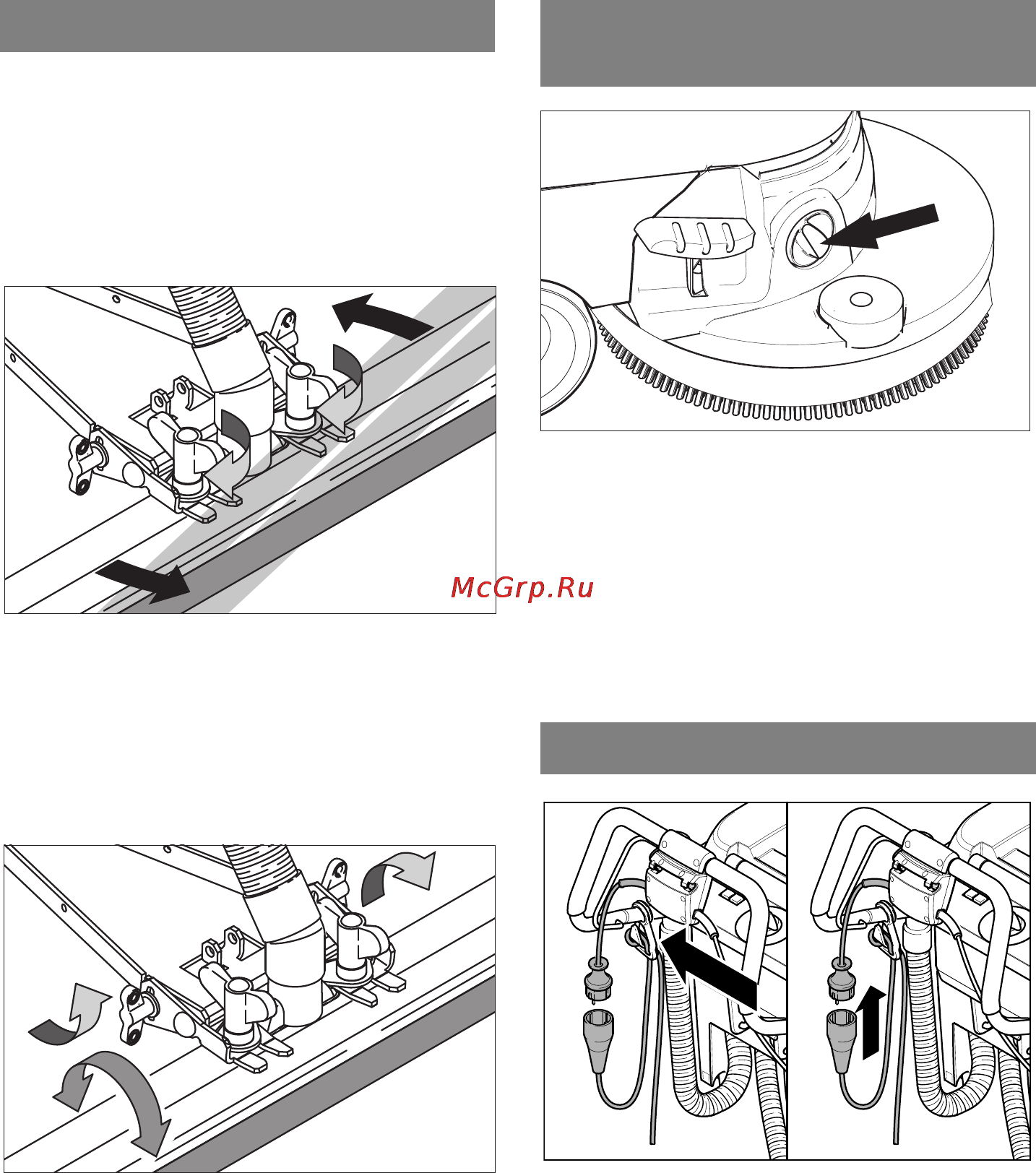 McGrp.Ru