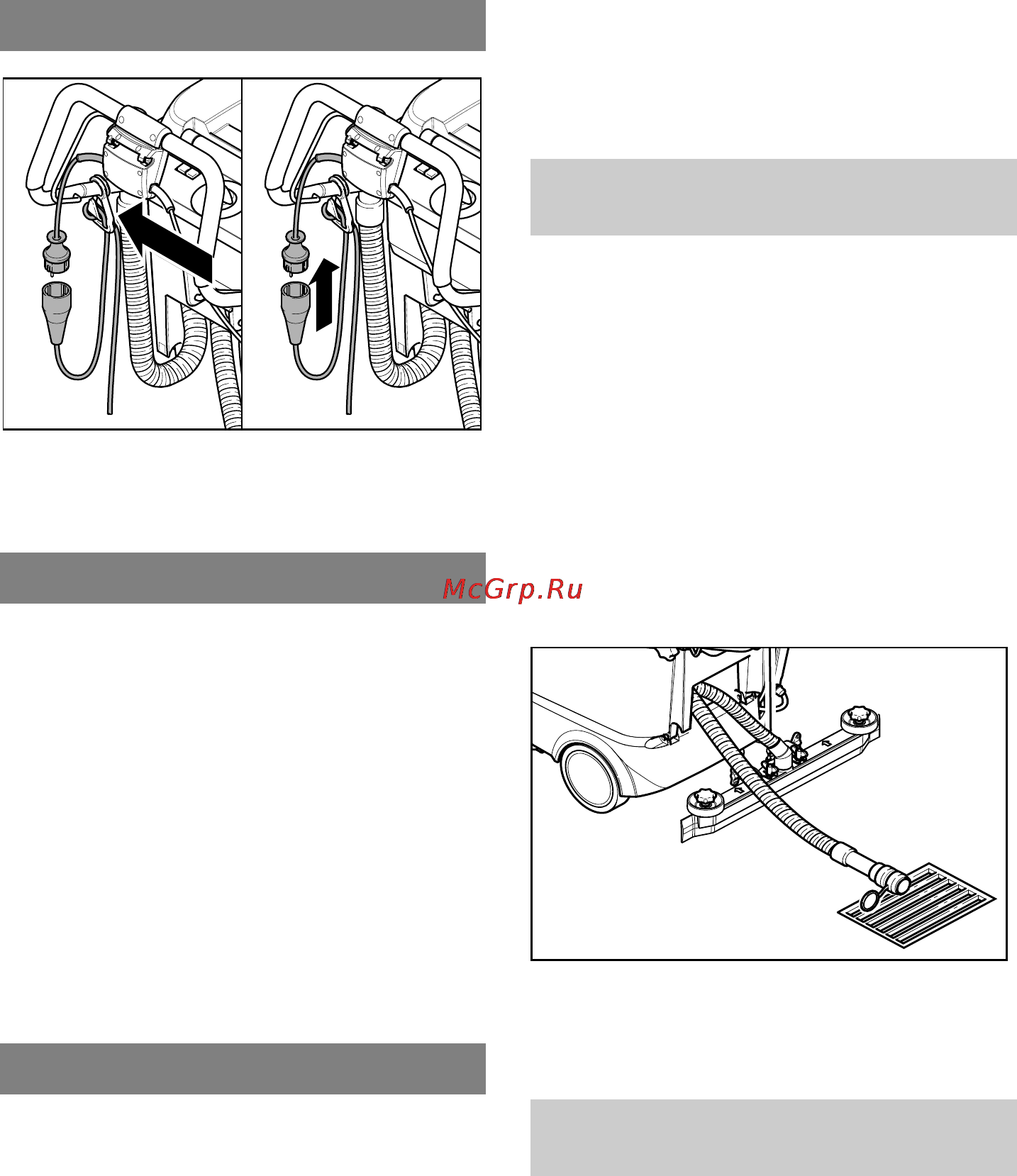 McGrp.Ru