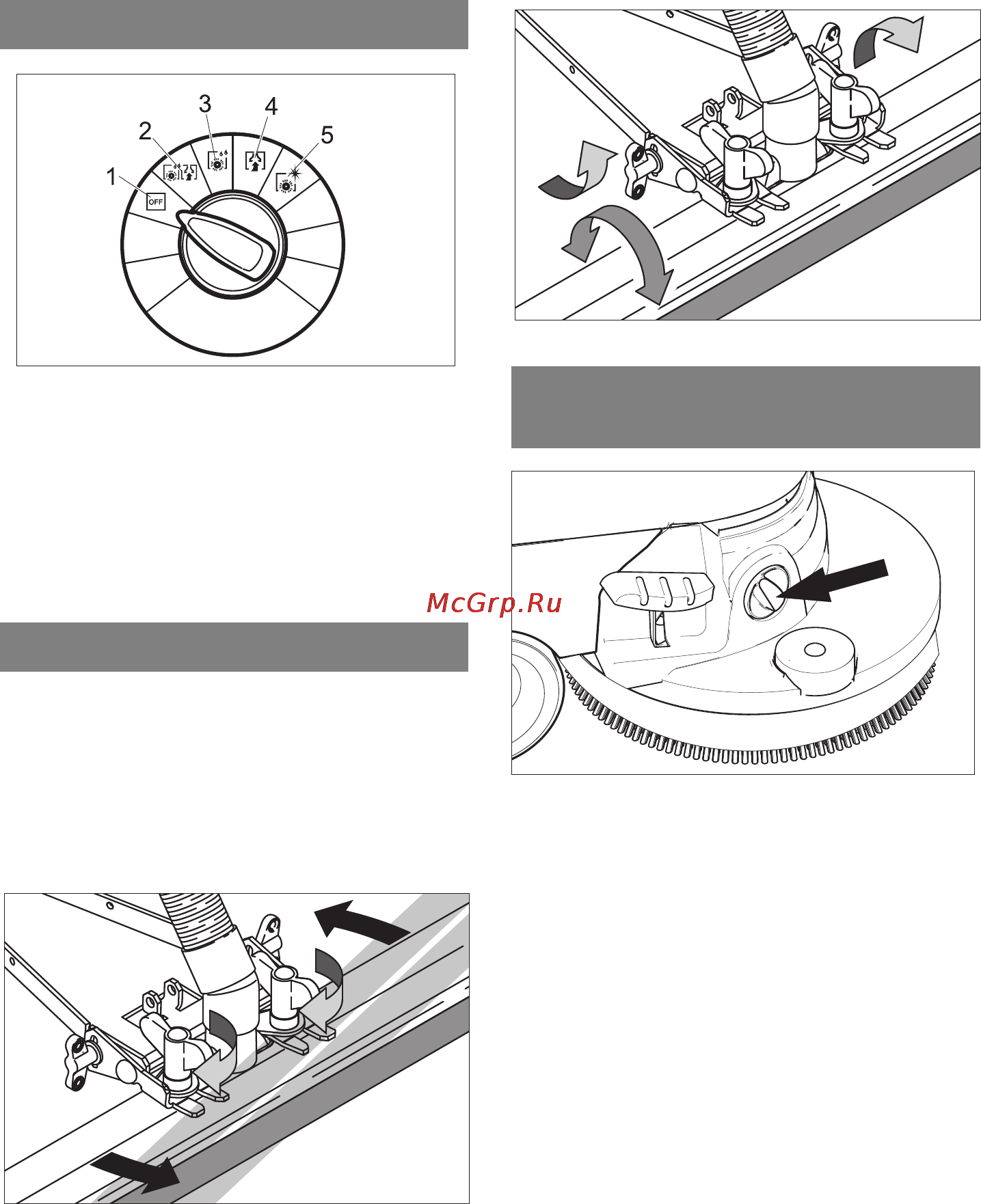 1
2
3
4
5
OFF

McGrp.Ru