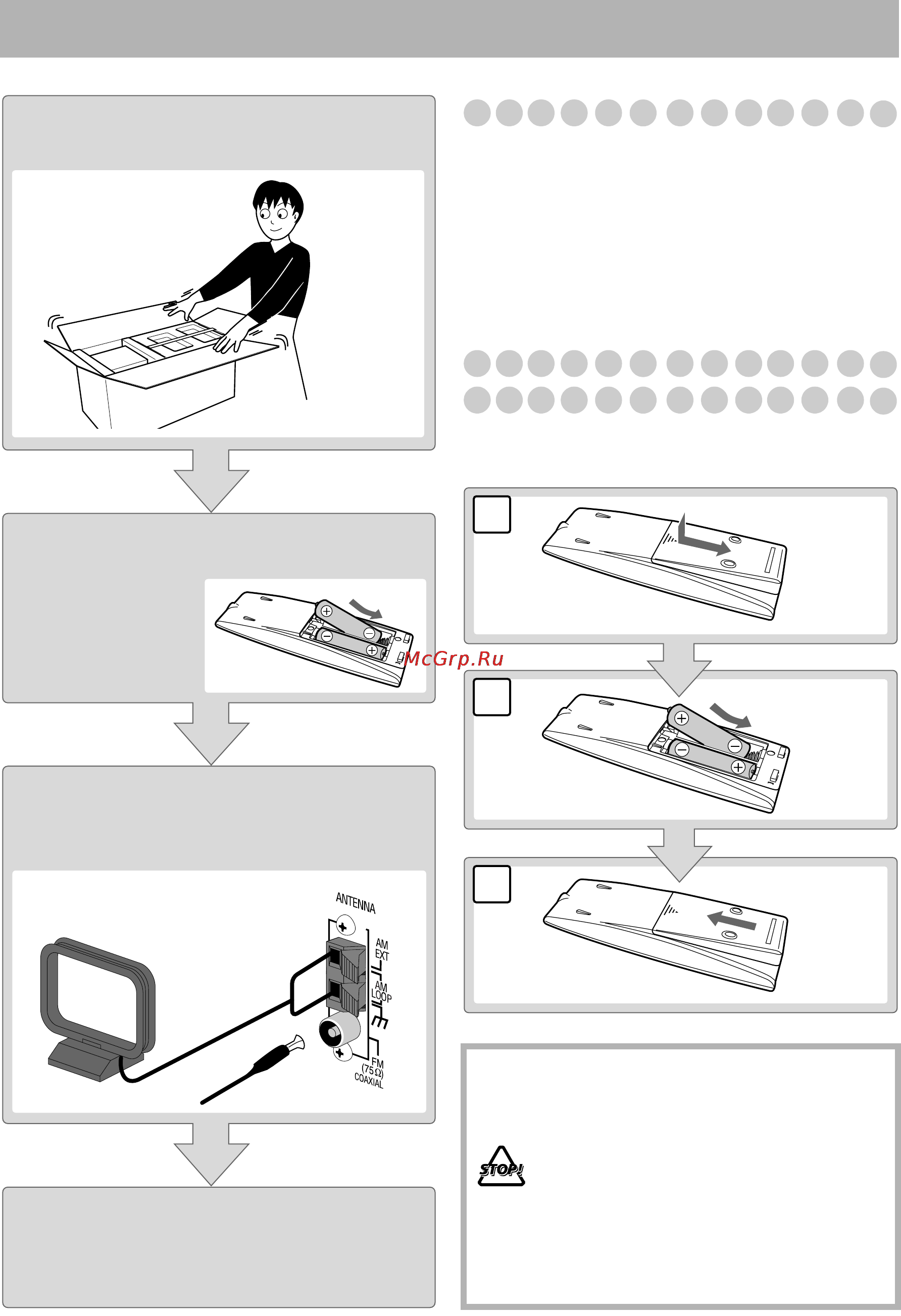 McGrp.Ru

ANTENNA
AM EXT
AM LOOP
FM (75 Ω) COAXIAL

STOP!