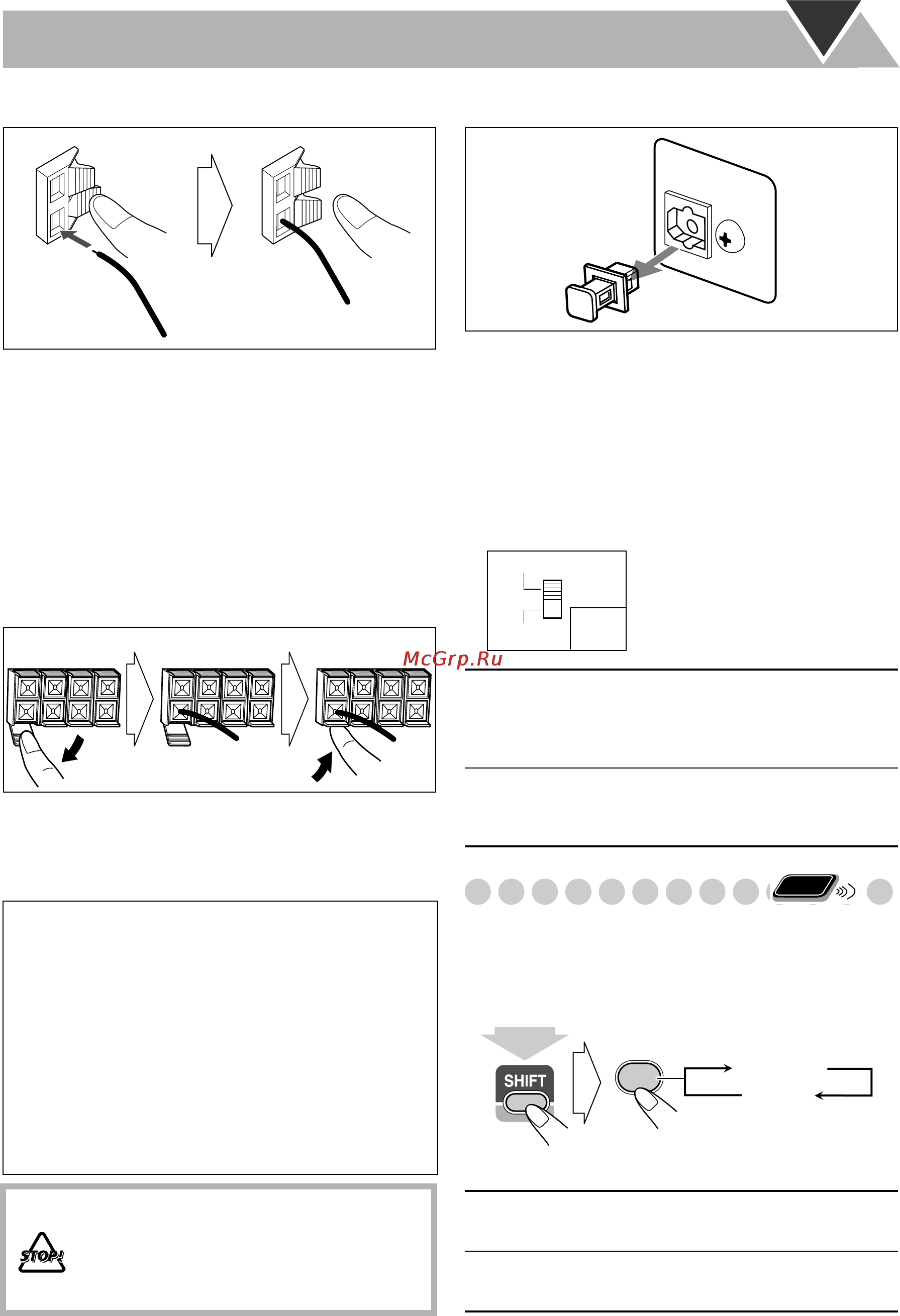 McGrp.Ru

SHIFT

STOP!