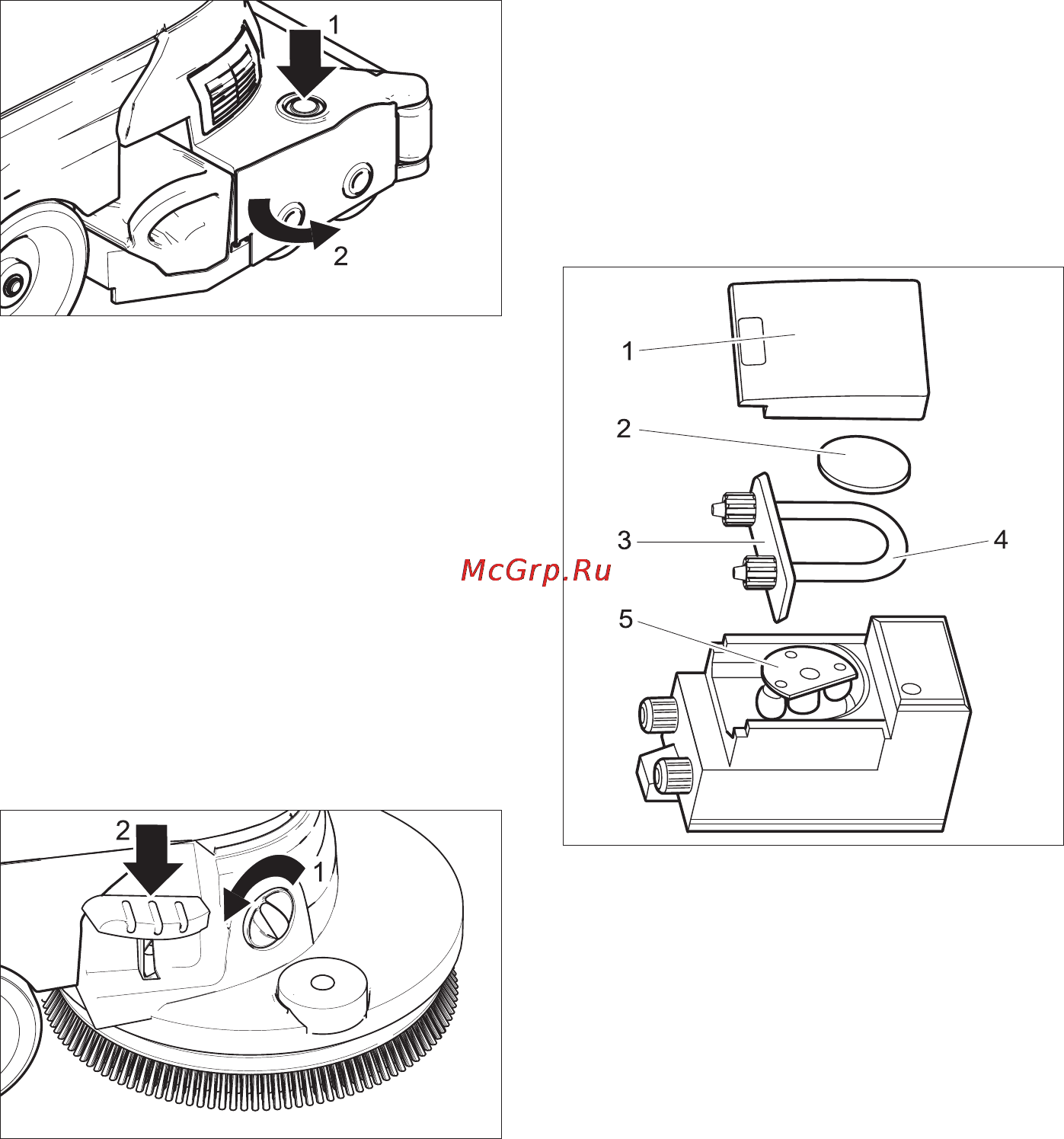 1
2
1
2
3
4
5
McGrp.Ru
2
1