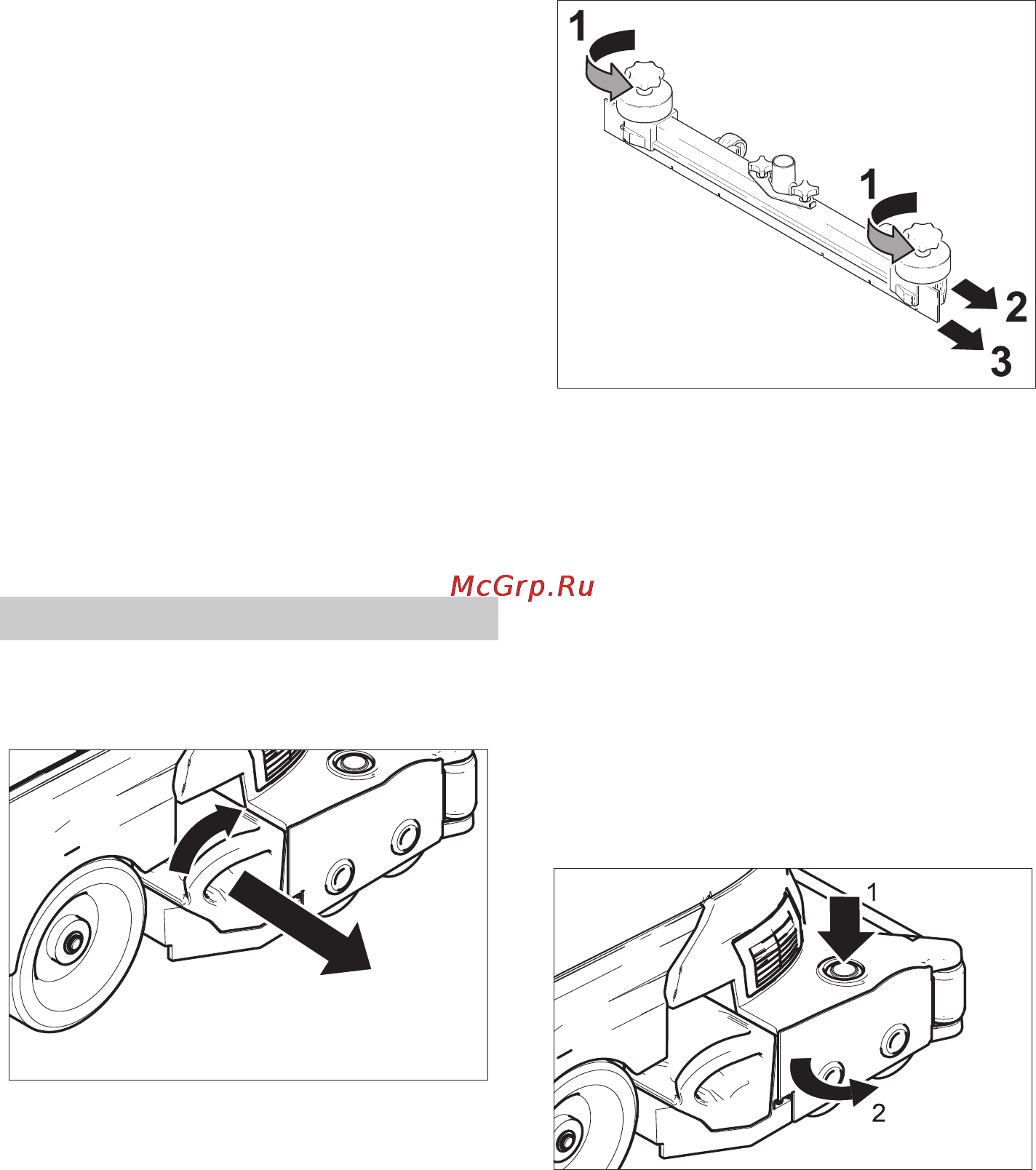 1
1
2
3

McGrp.Ru

1
2