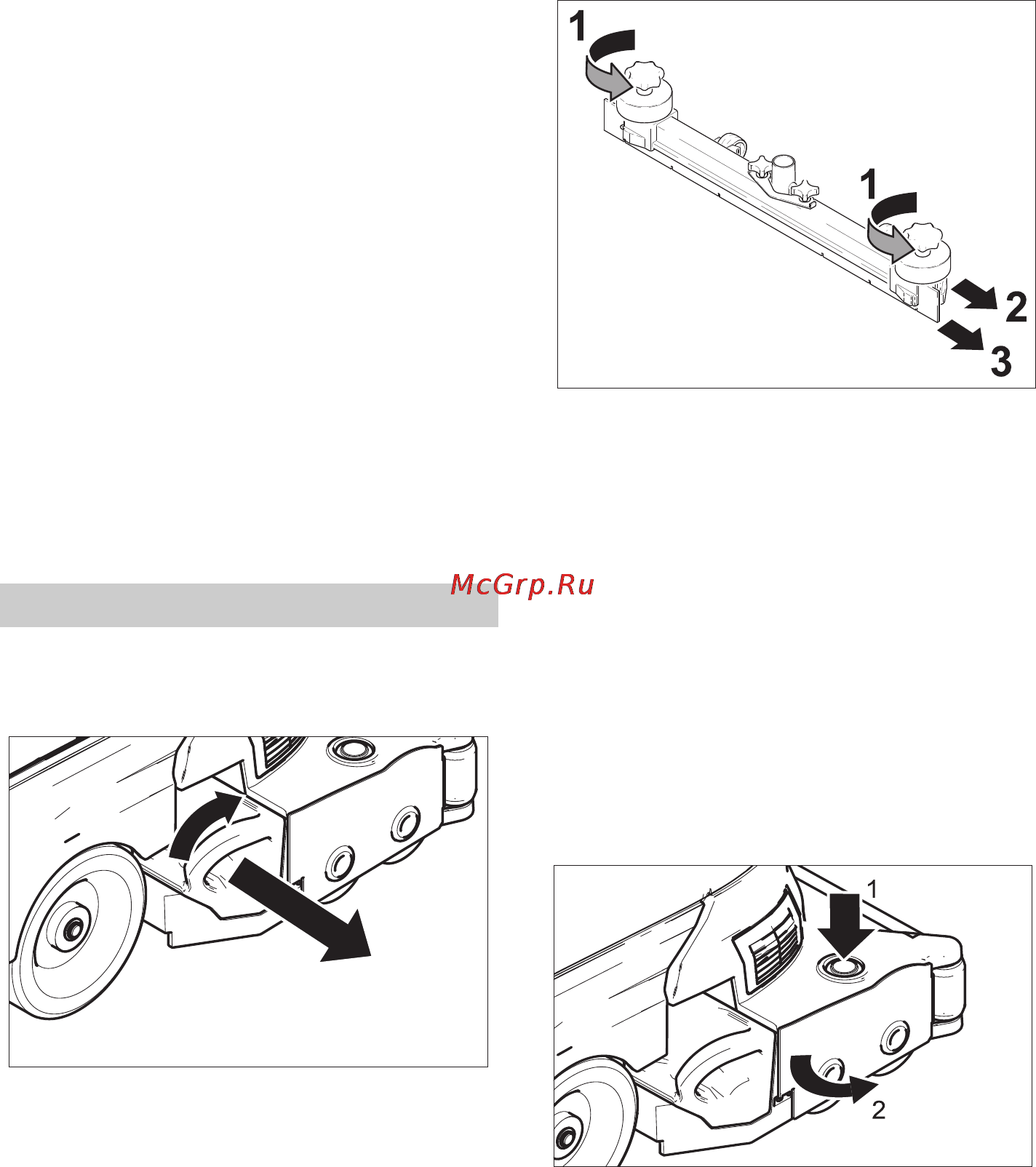 1

1

2

3

McGrp.Ru

1

2