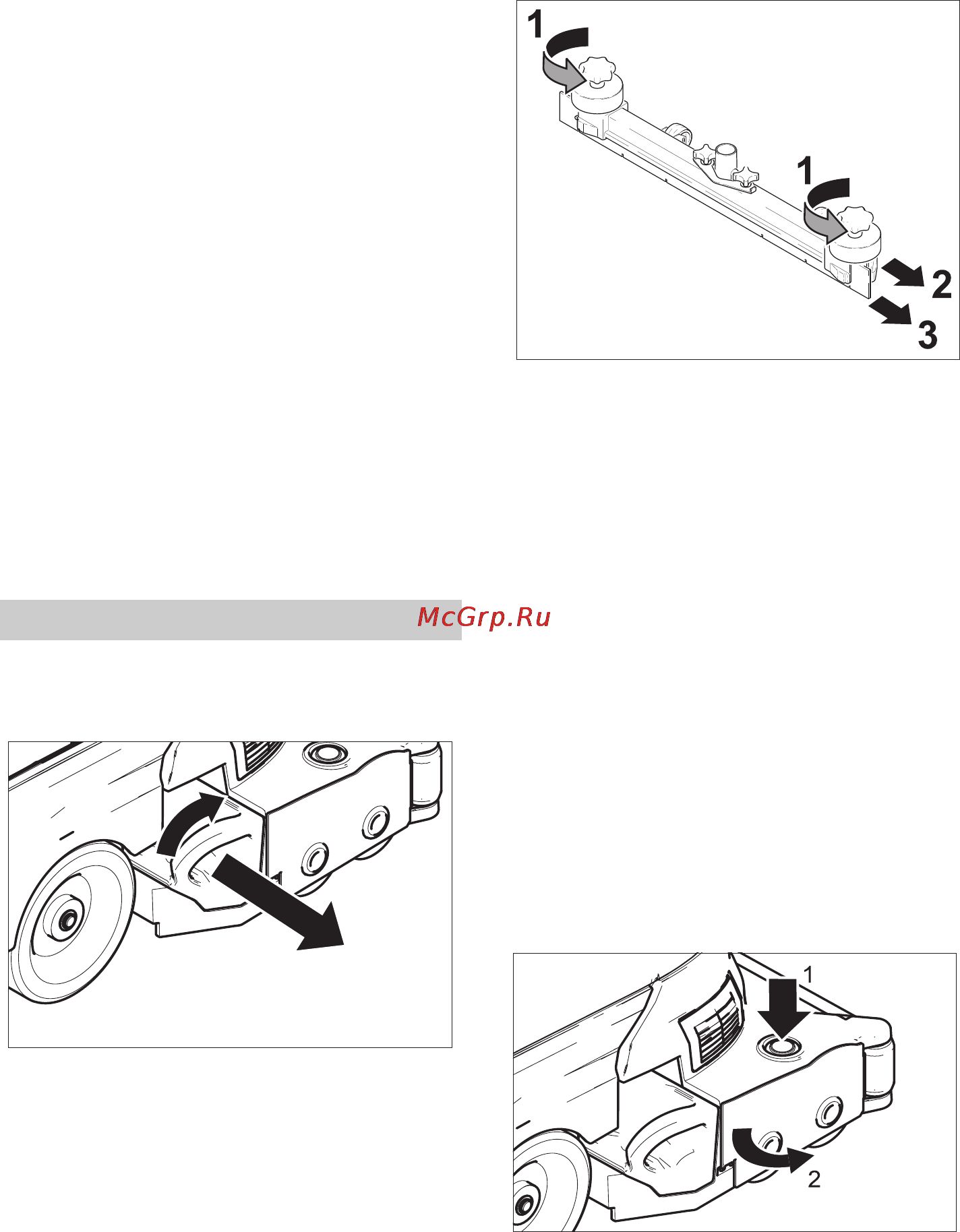 1

1

2

3

McGrp.Ru

1

2