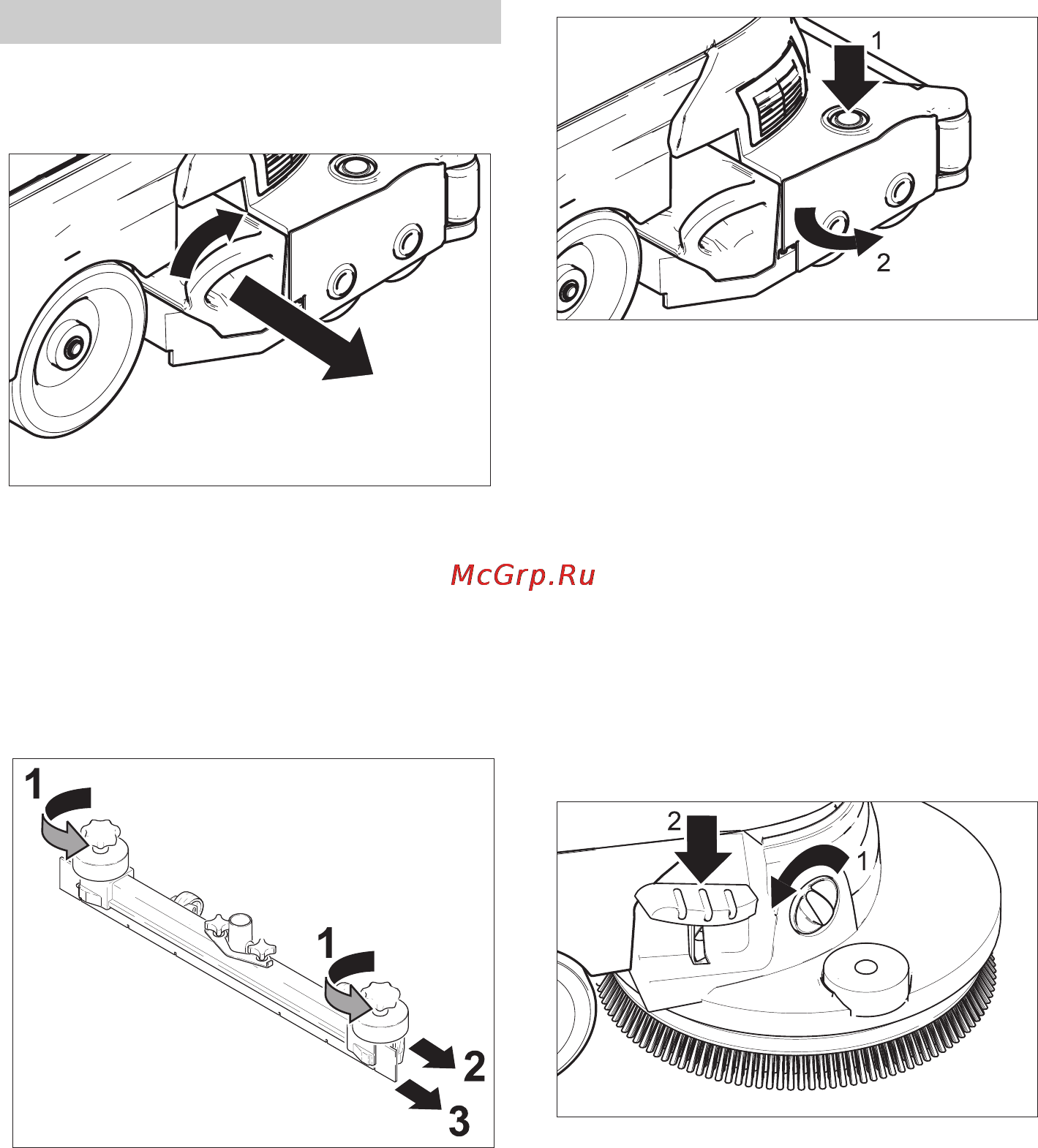 1

2

McGrp.Ru

1

1

2

3

2

1