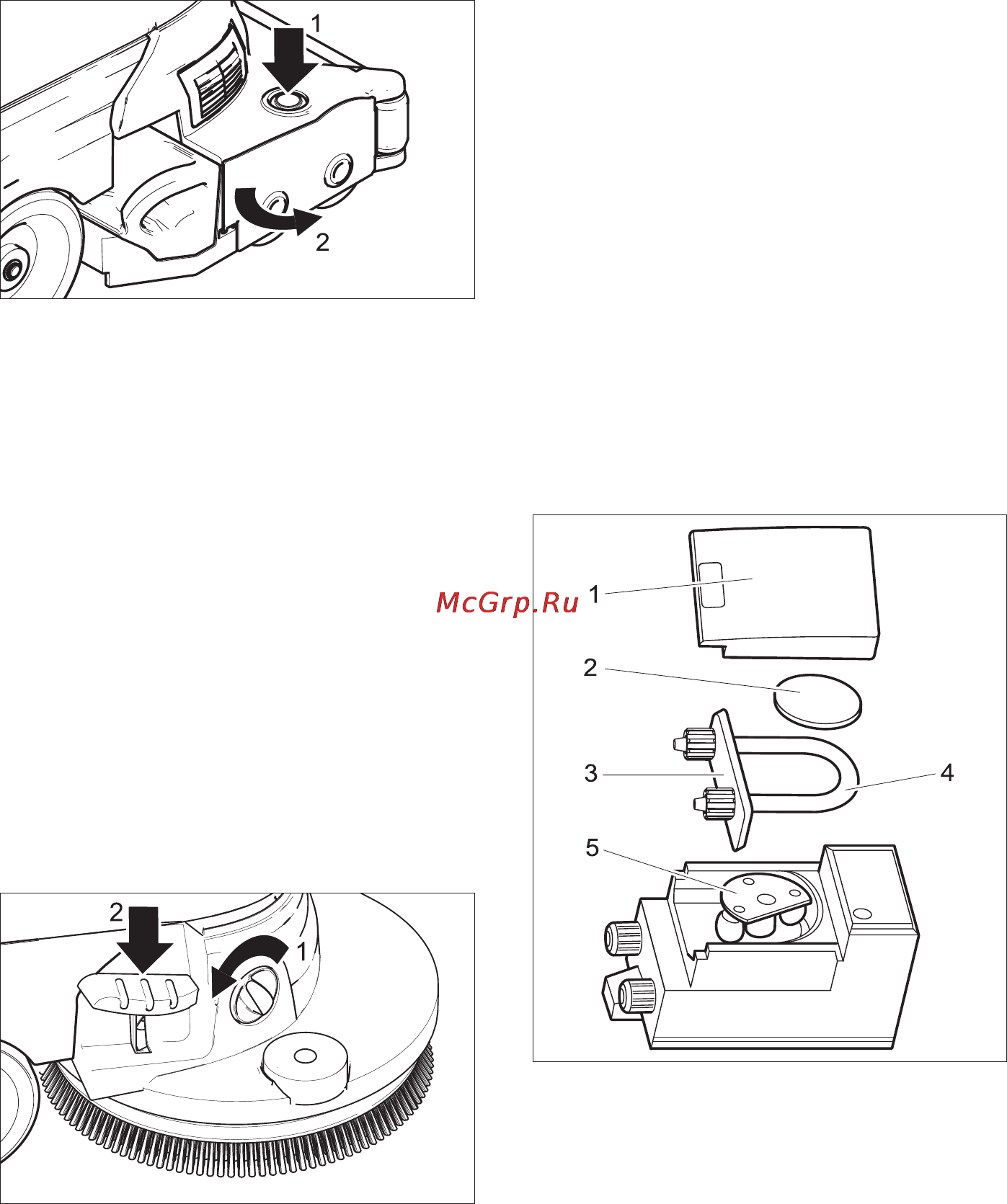 1
2

McGrp.Ru

1
2
3
4
5

2
1