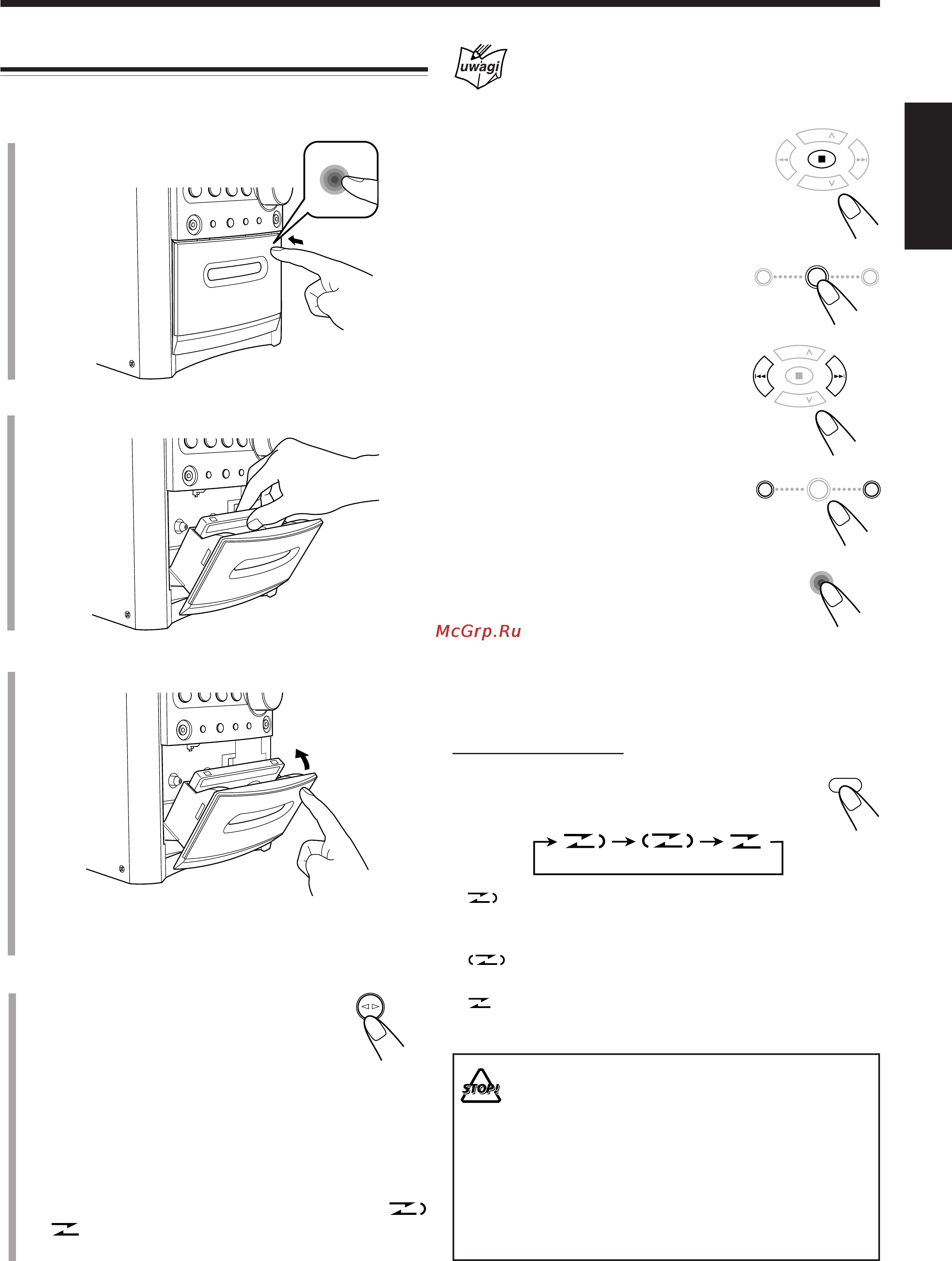 uwagi

McGrp.Ru

STOP!