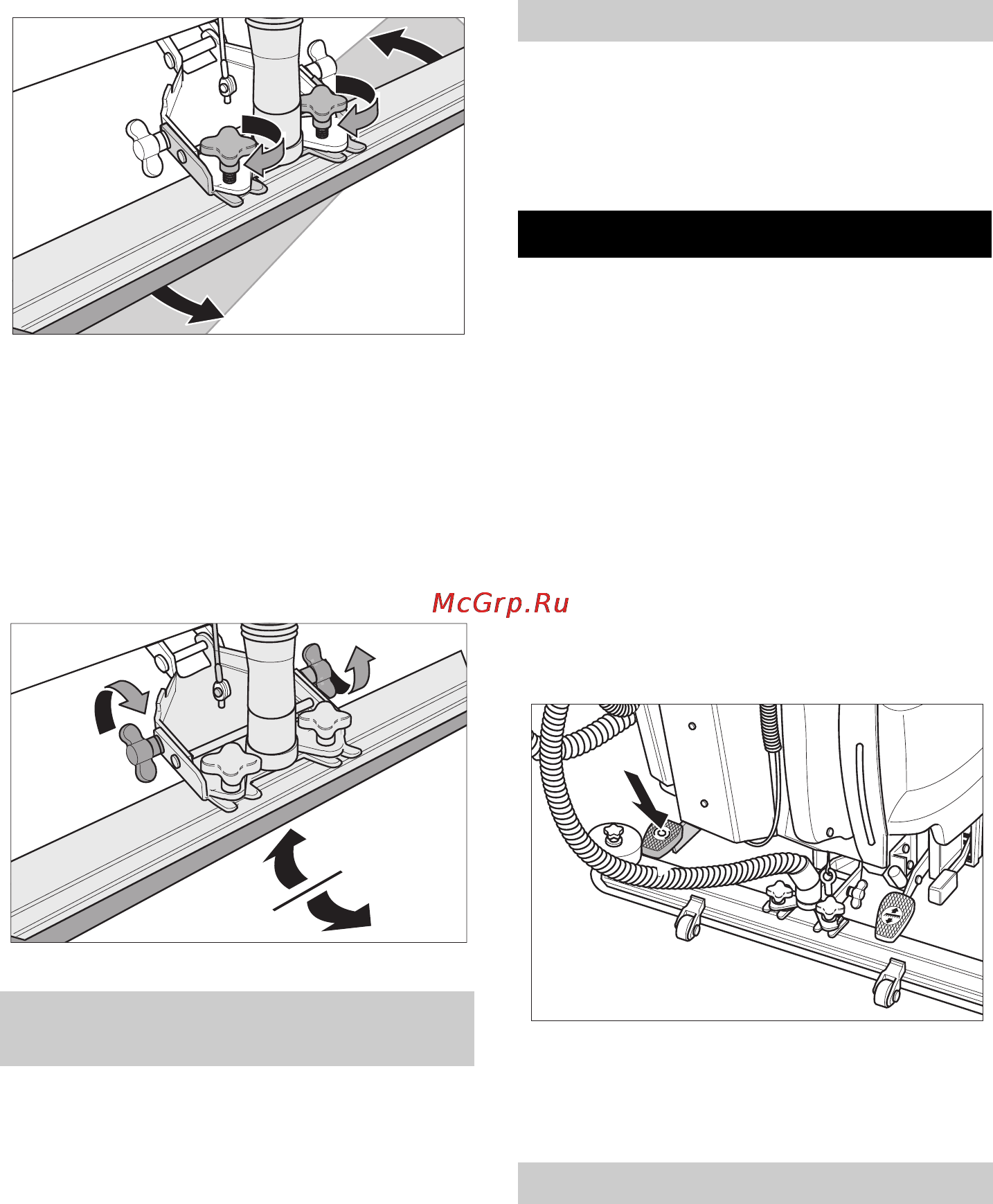 McGrp.Ru