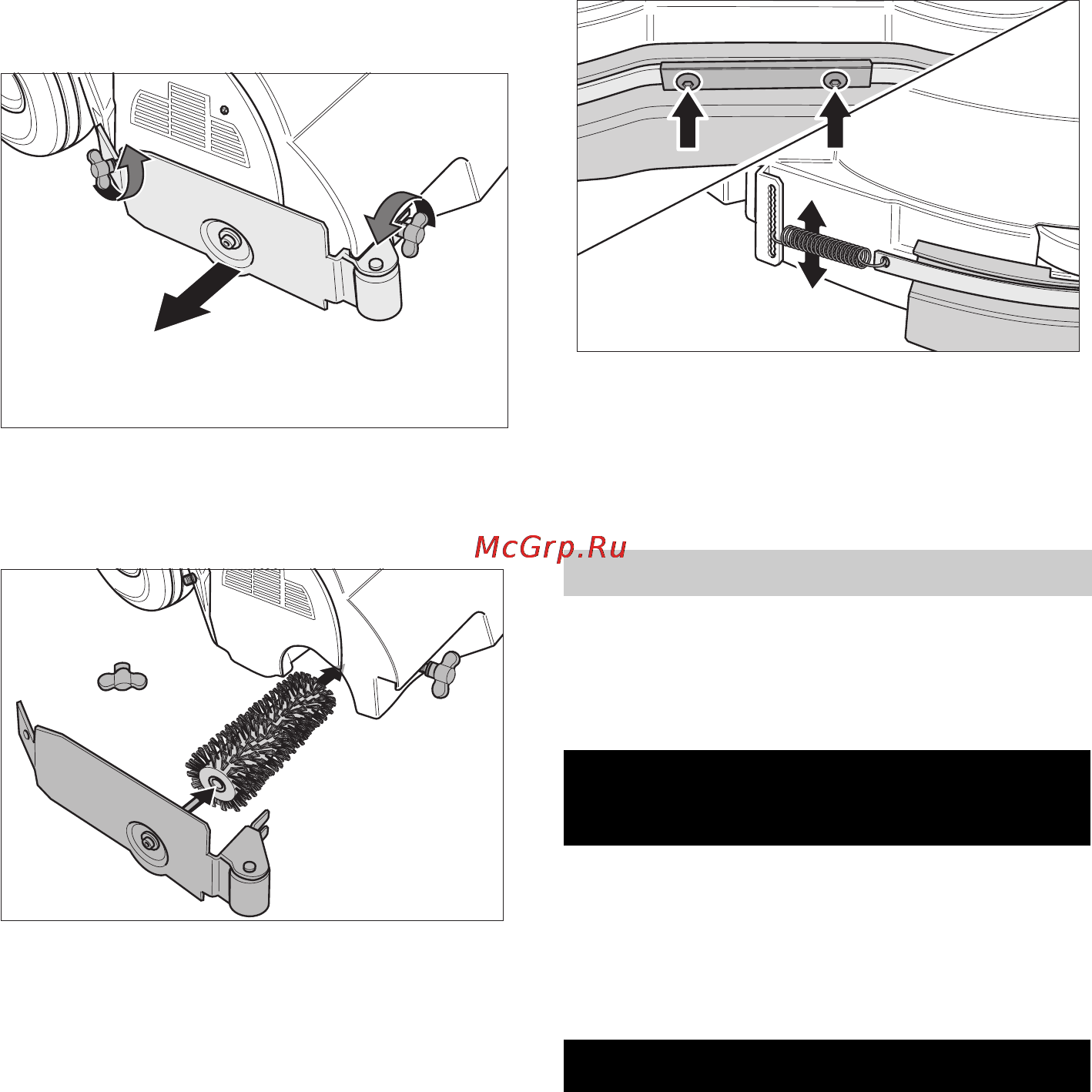 McGrp.Ru