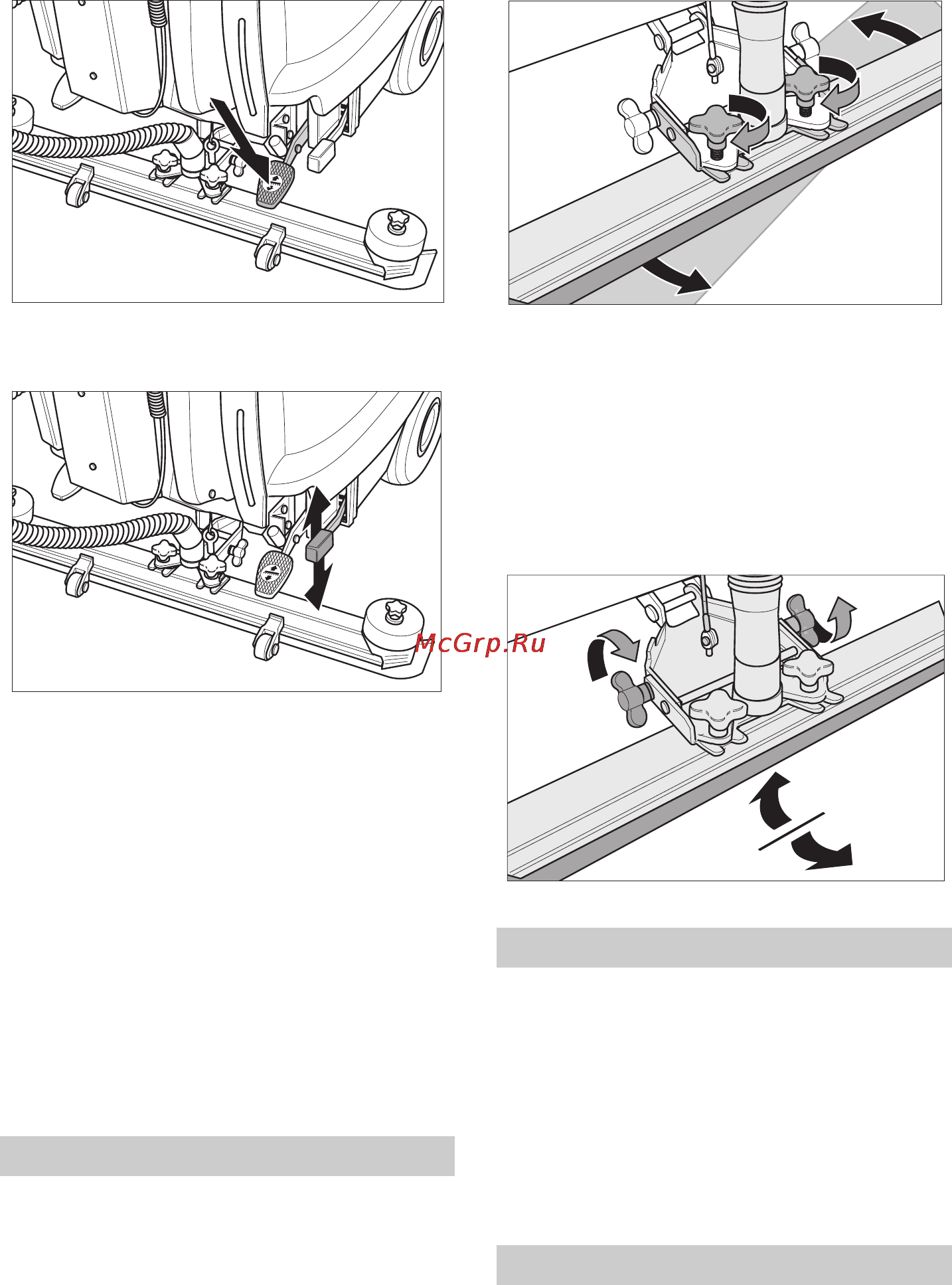 McGrp.Ru