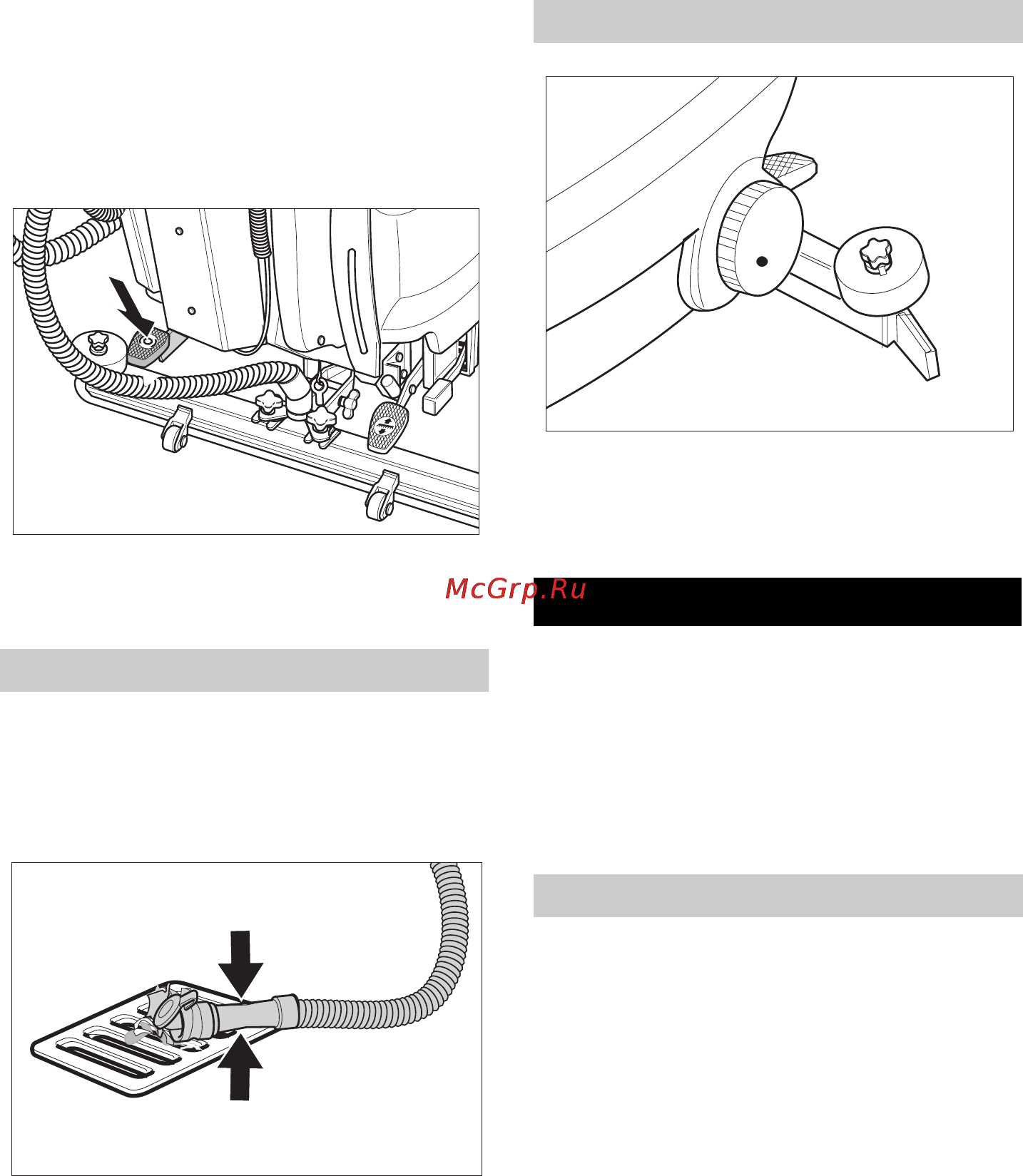 McGrp.Ru