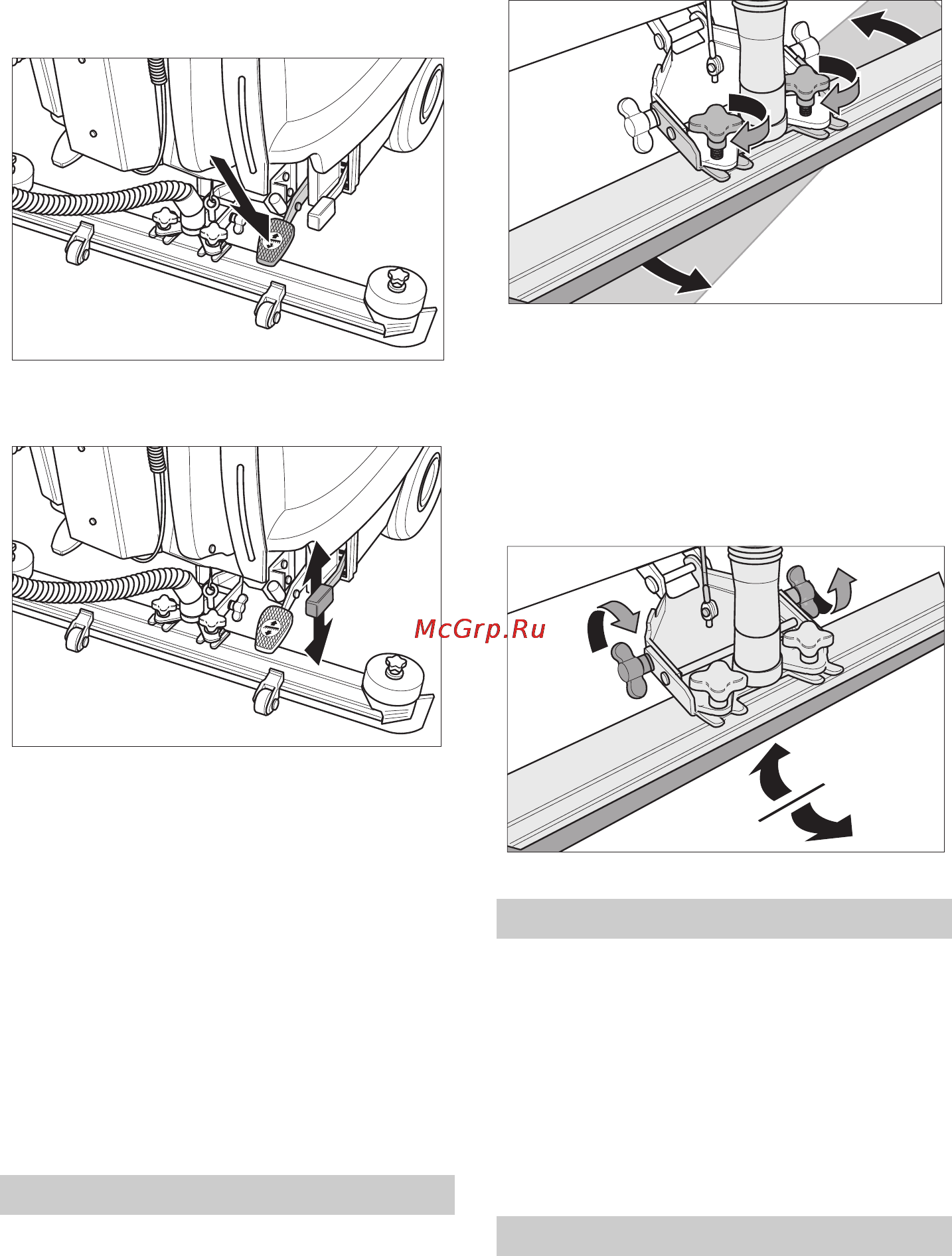 McGrp.Ru