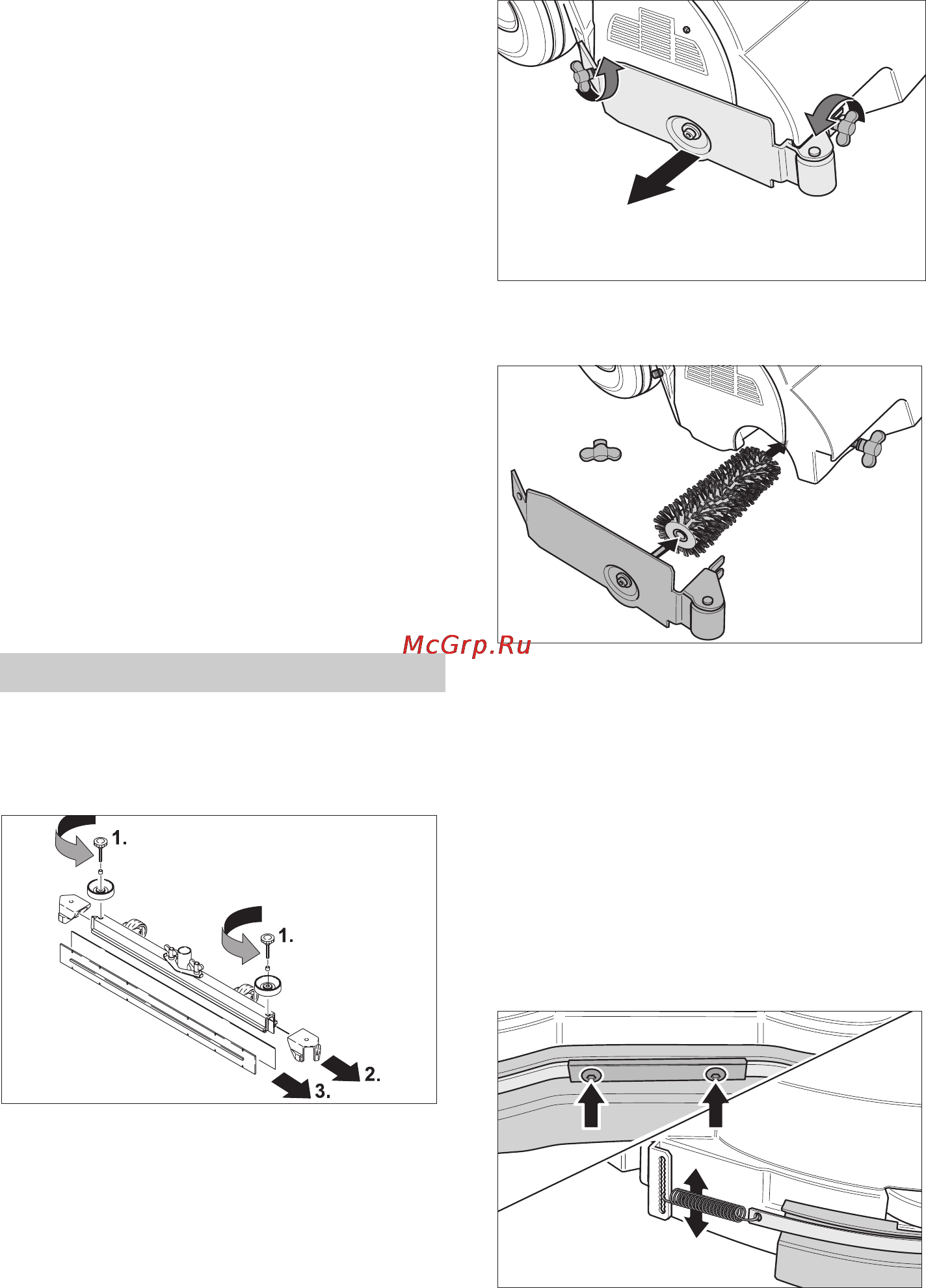 McGrp.Ru

1.

1.

2.

3.