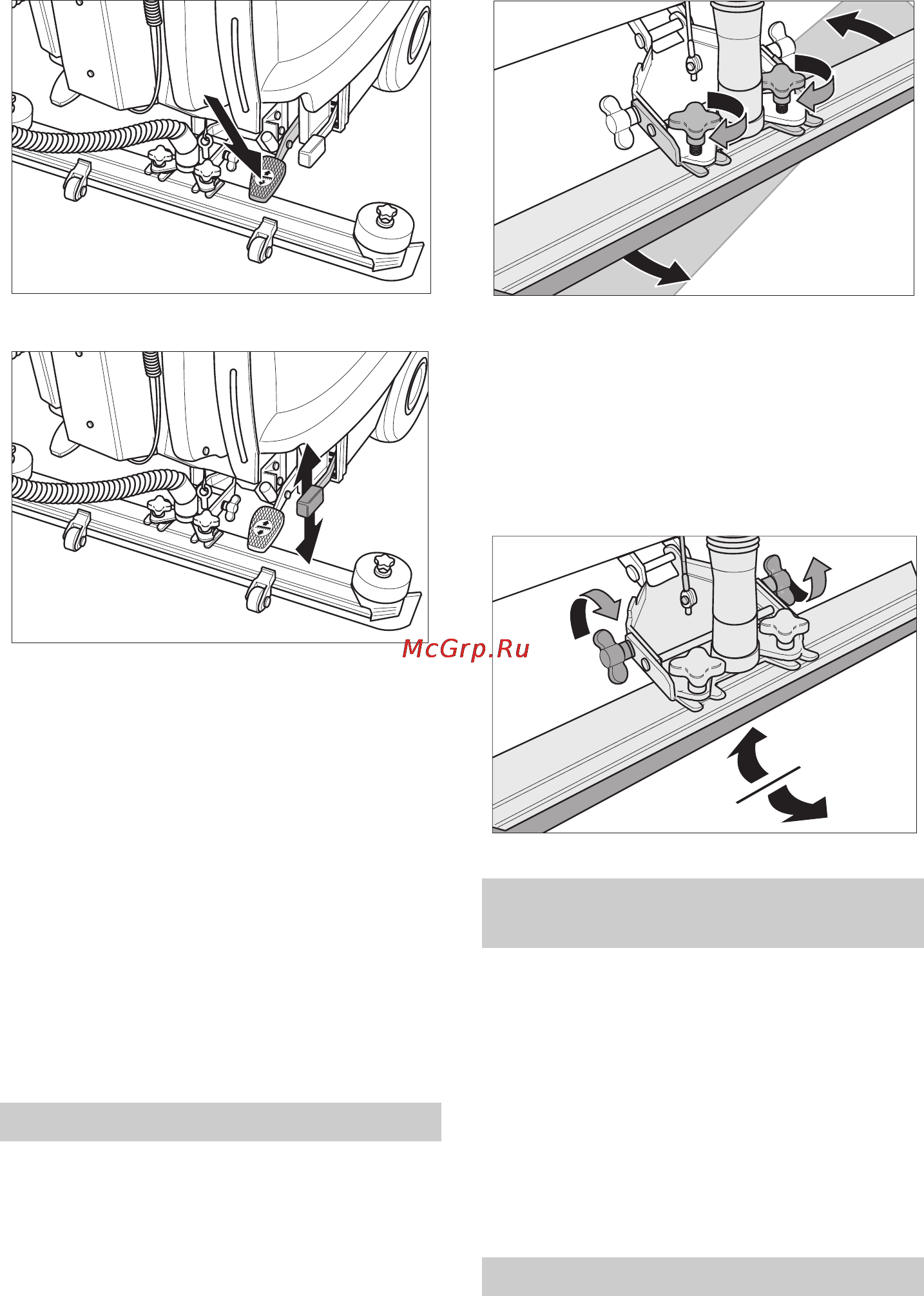 McGrp.Ru