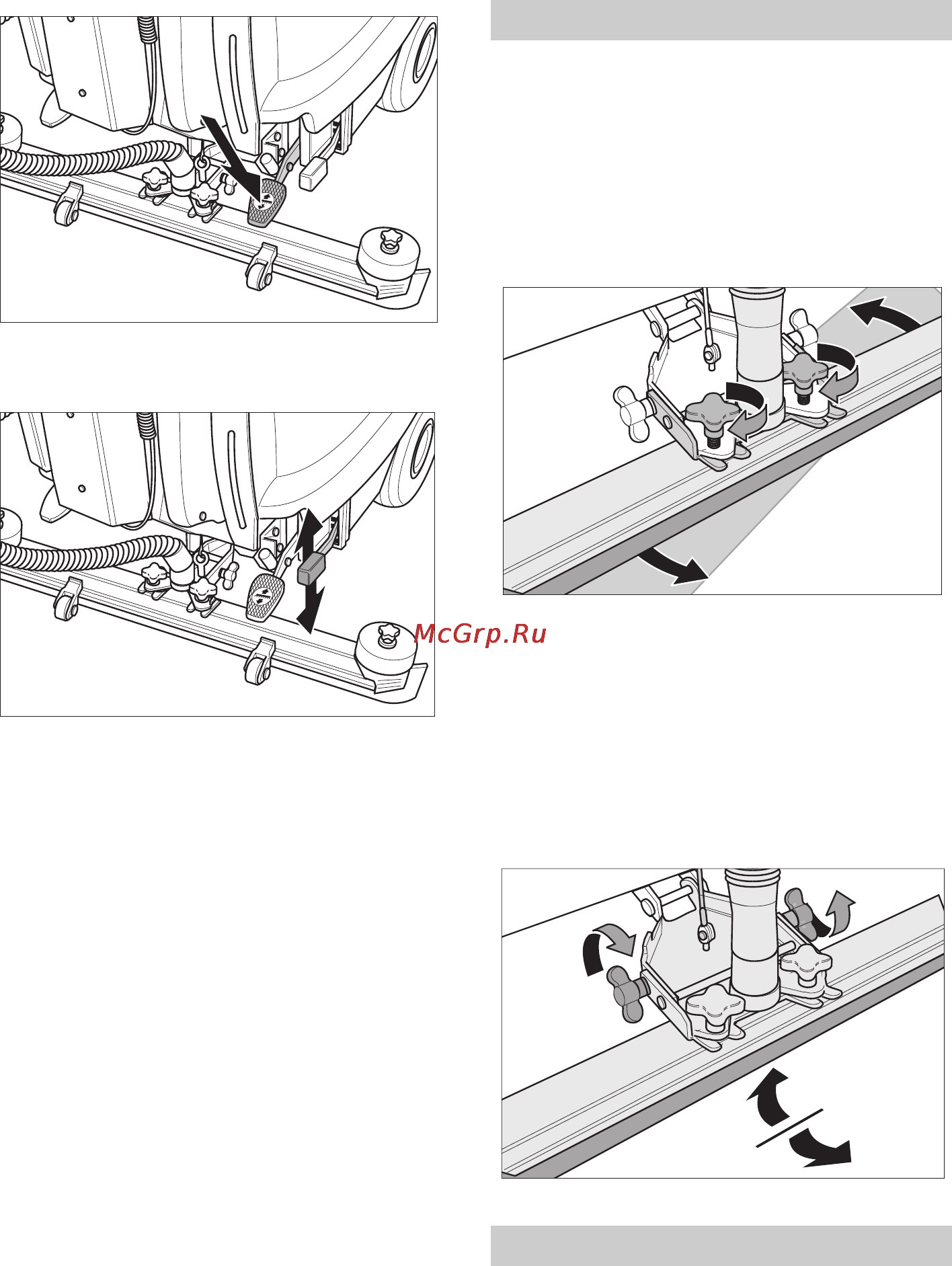 McGrp.Ru