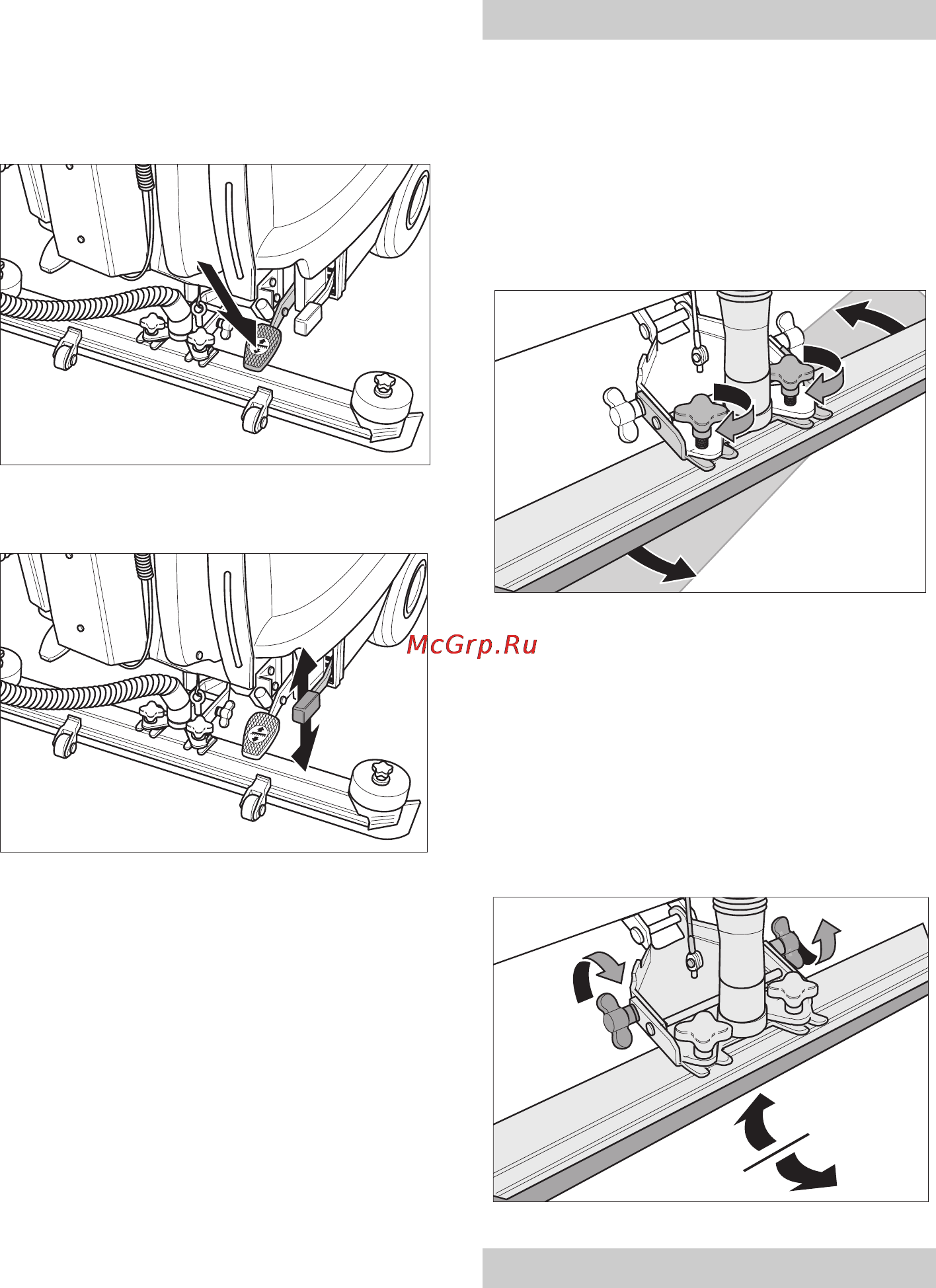 McGrp.Ru