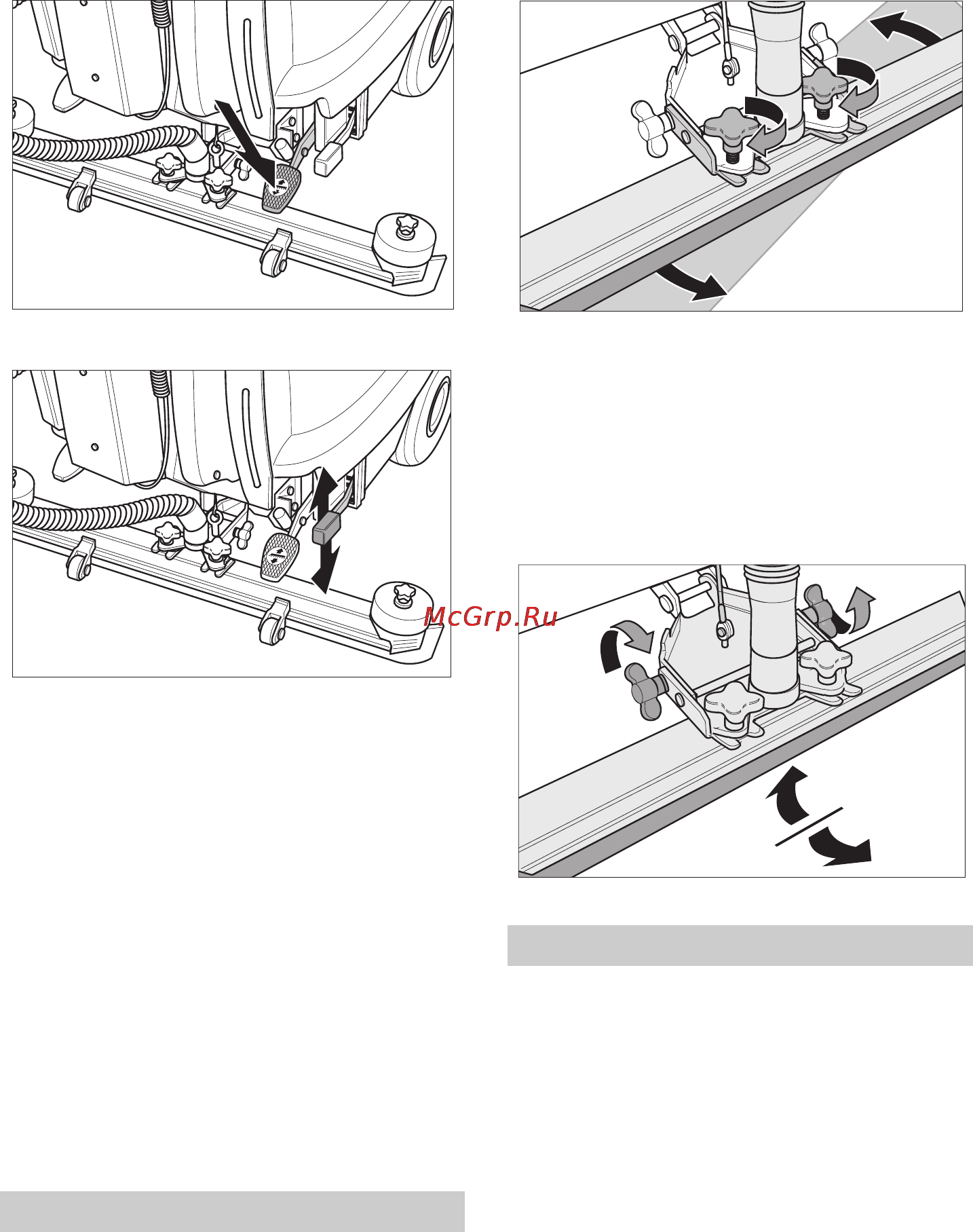 McGrp.Ru