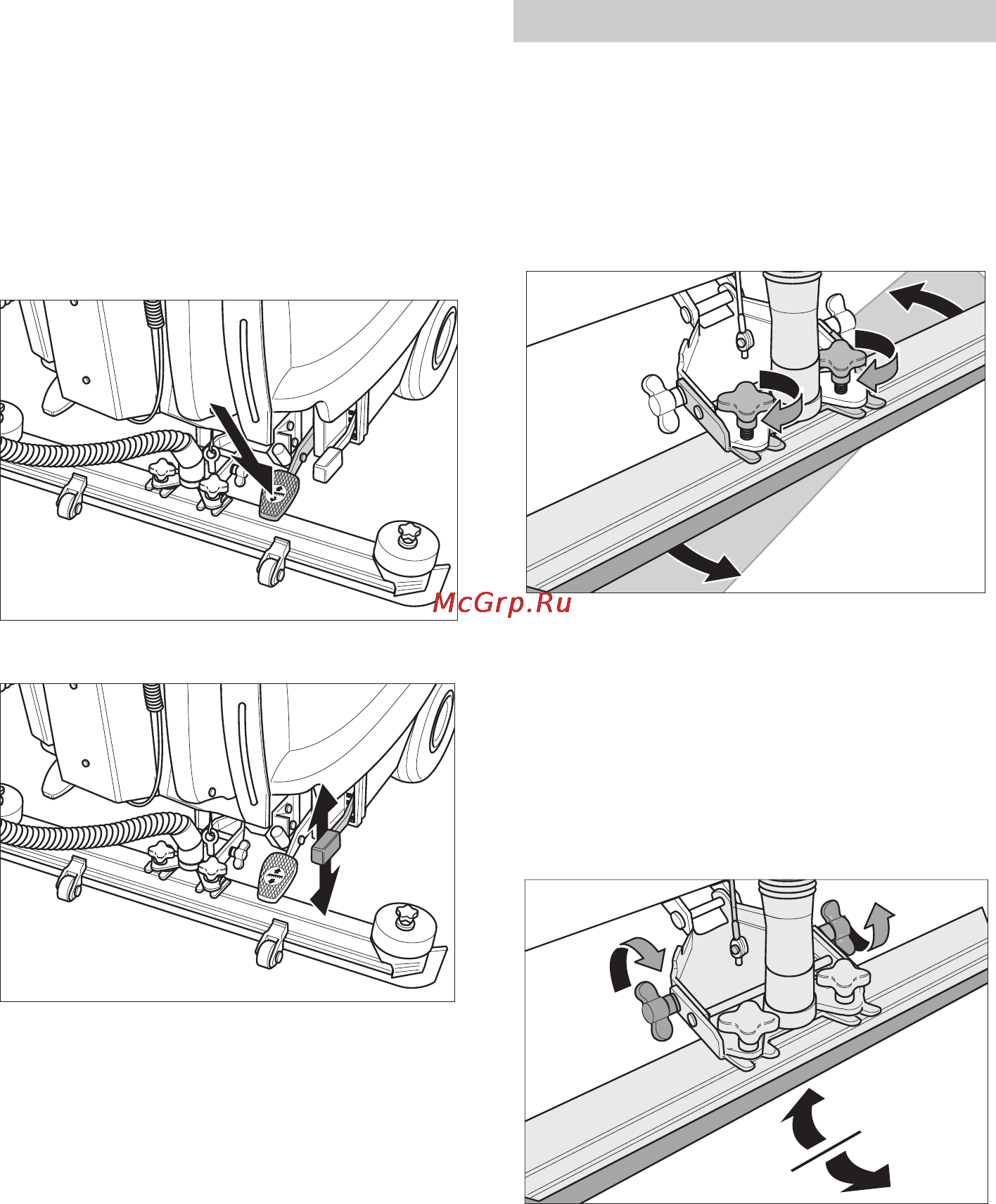 McGrp.Ru