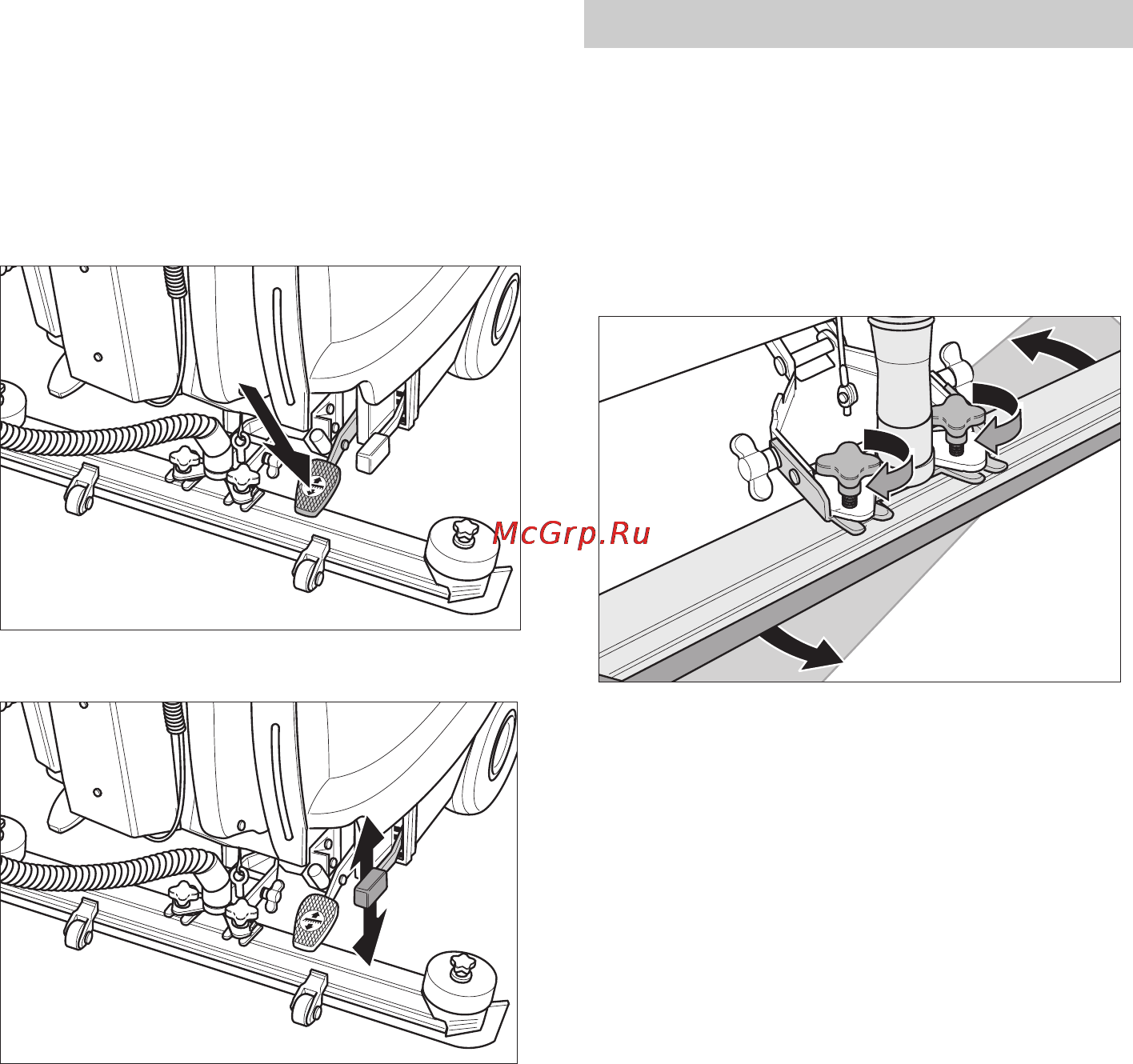 McGrp.Ru