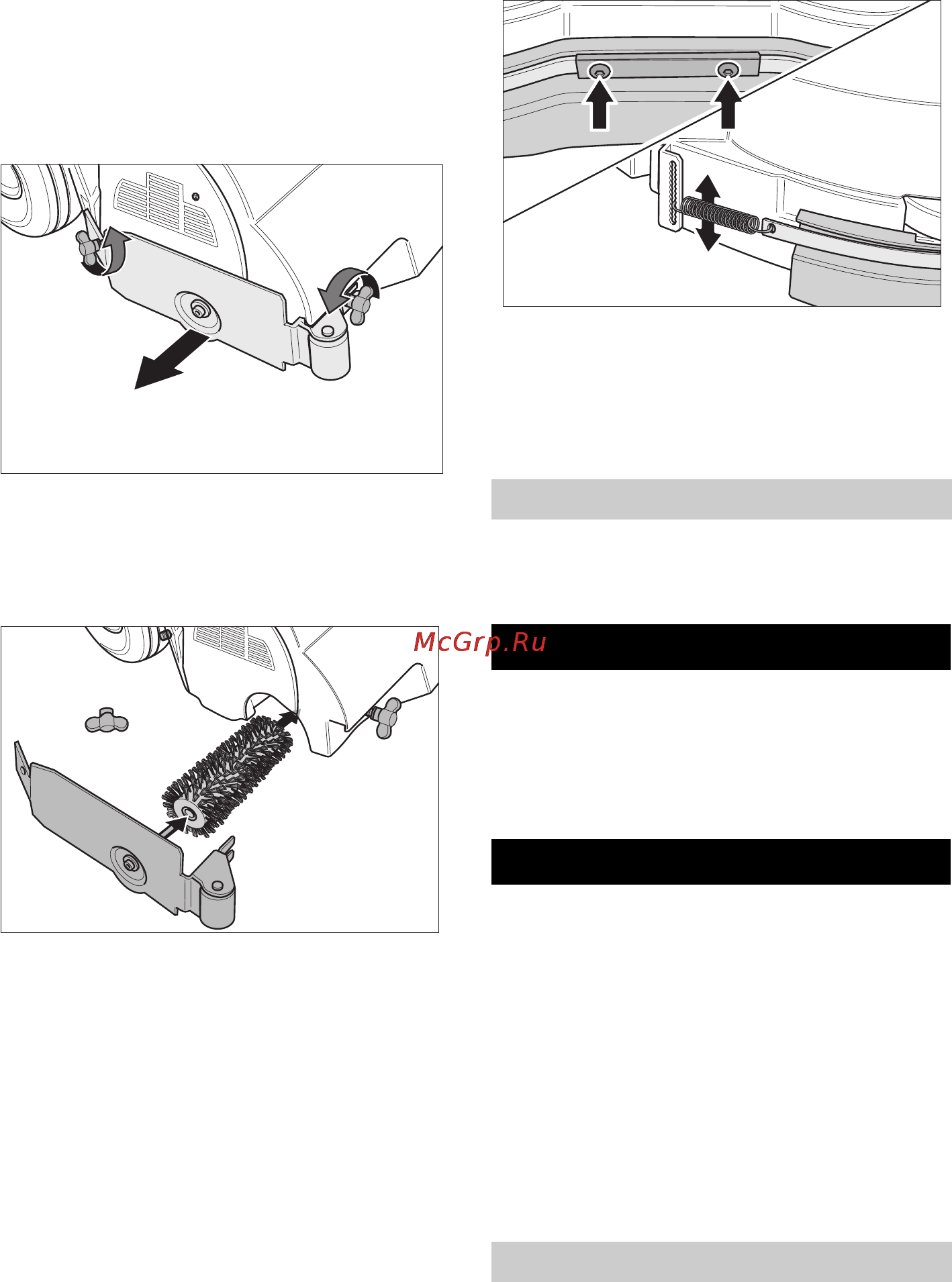 McGrp.Ru