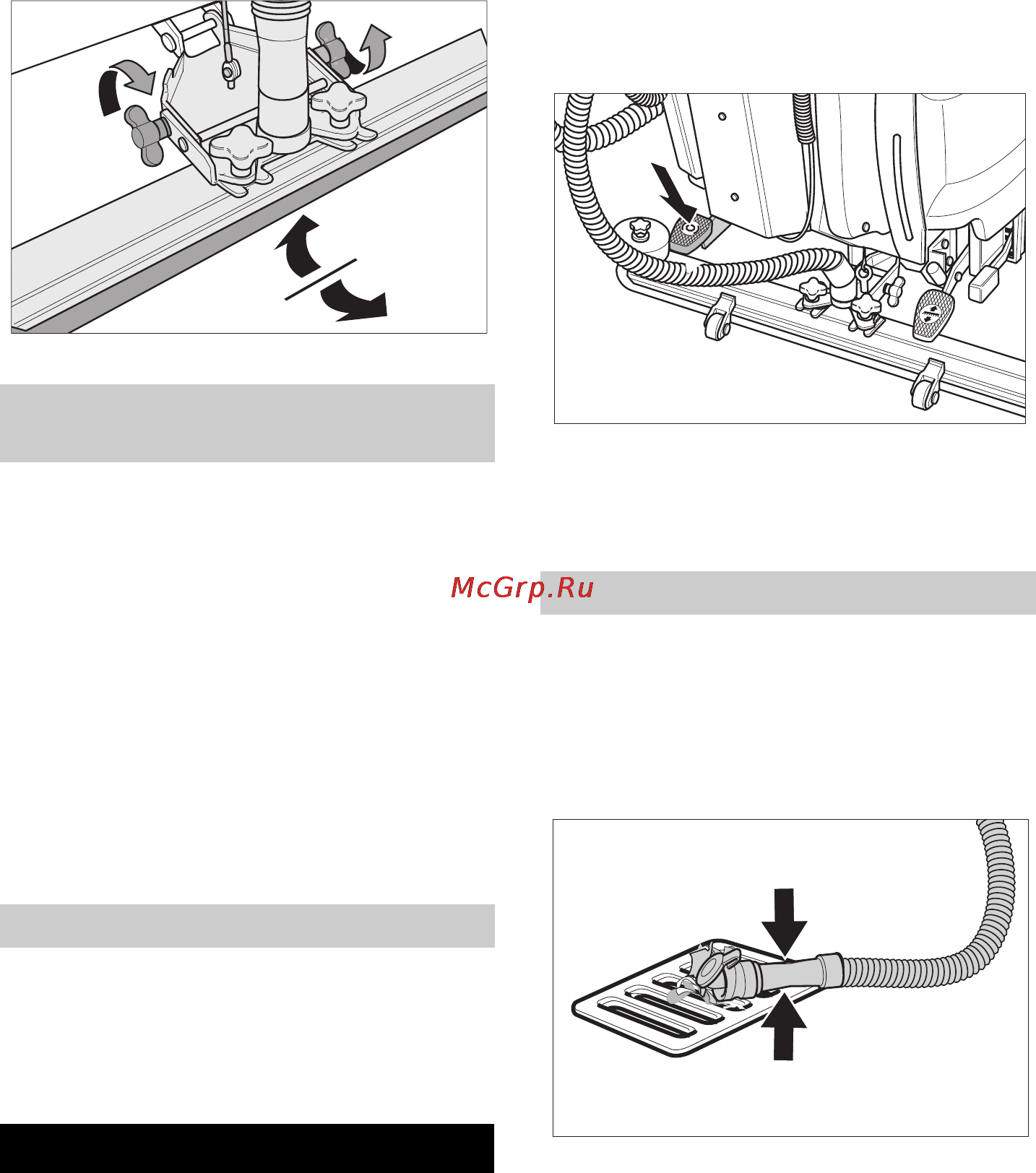 McGrp.Ru