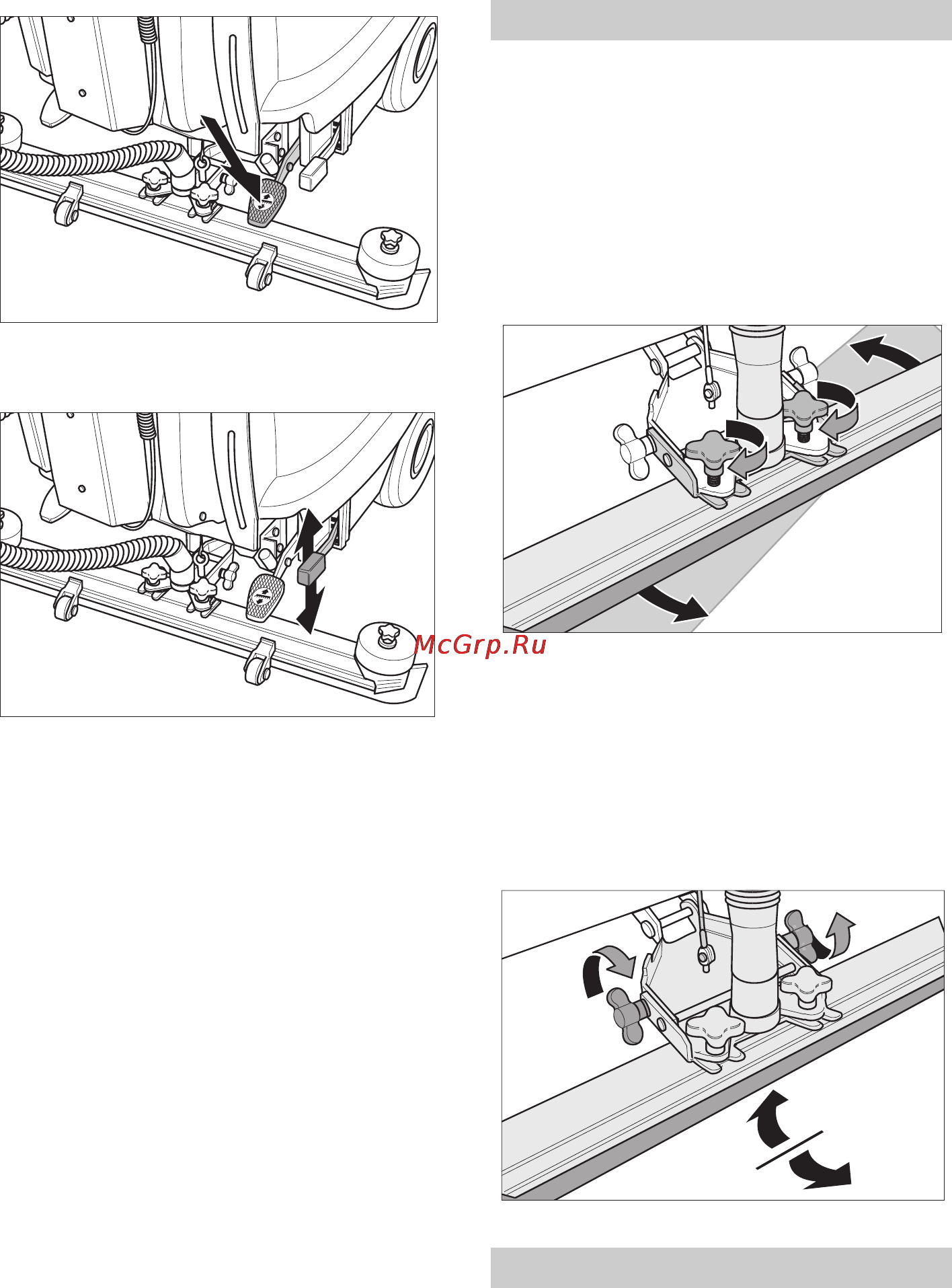 McGrp.Ru