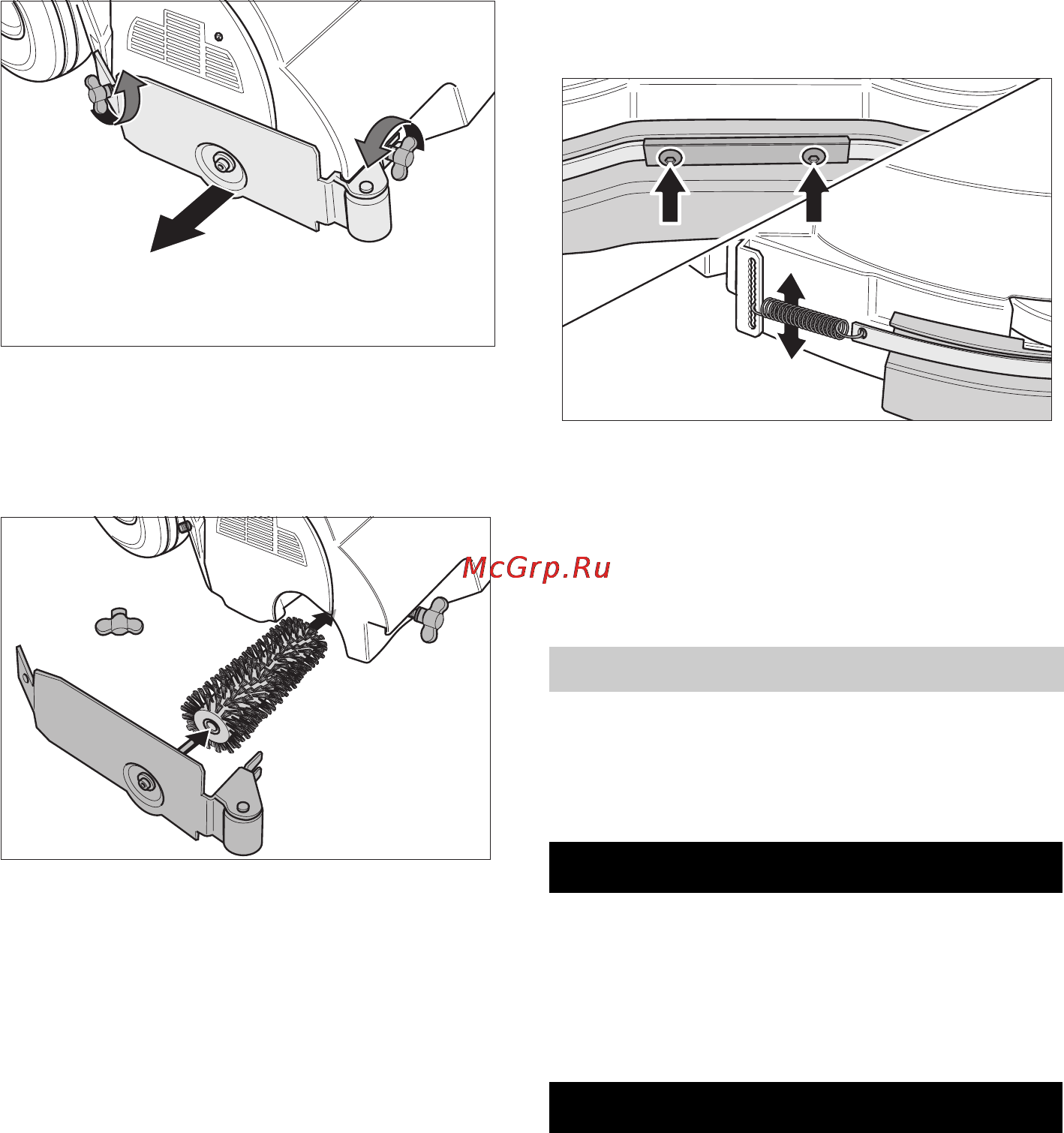 McGrp.Ru