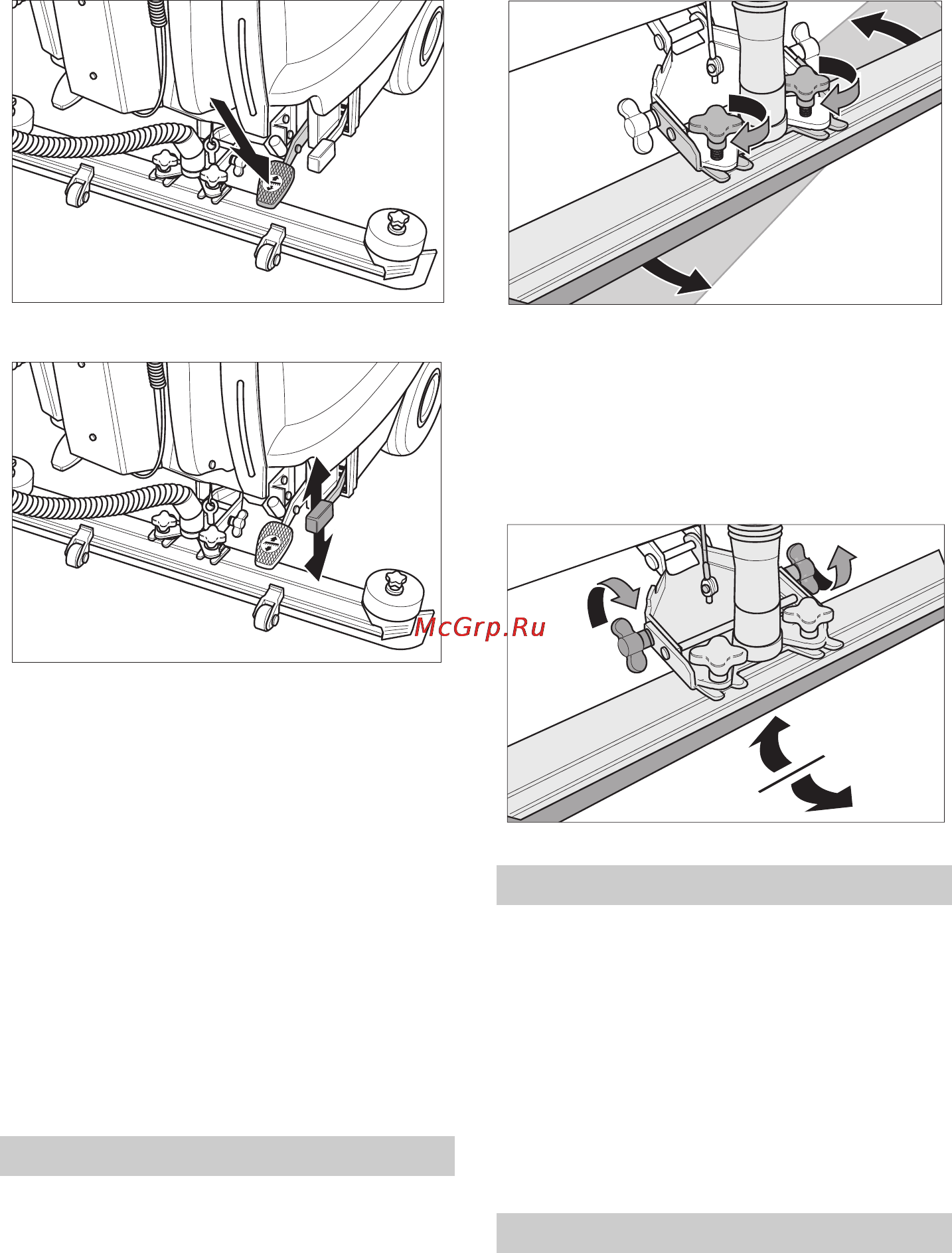 McGrp.Ru