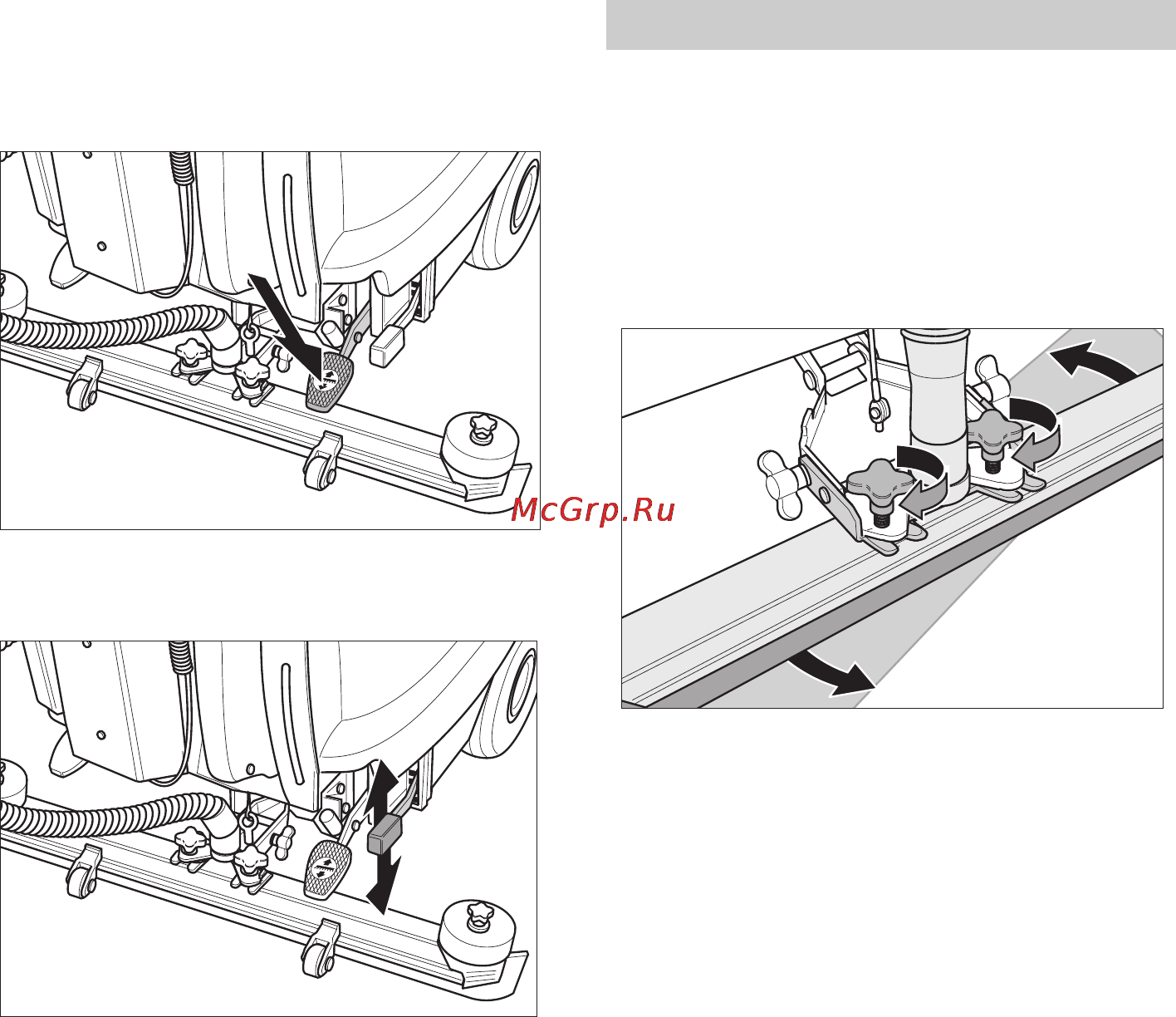 McGrp.Ru