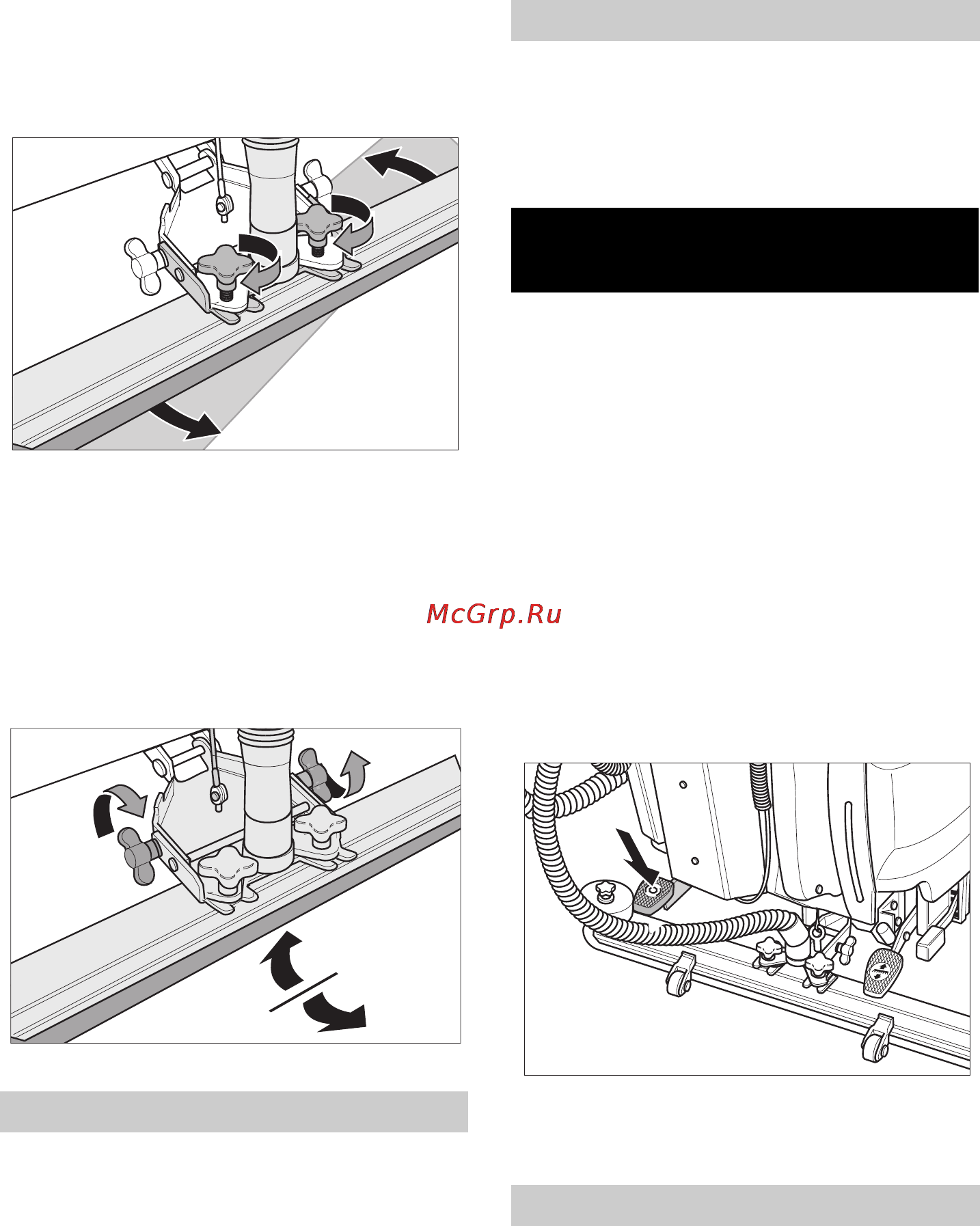 McGrp.Ru