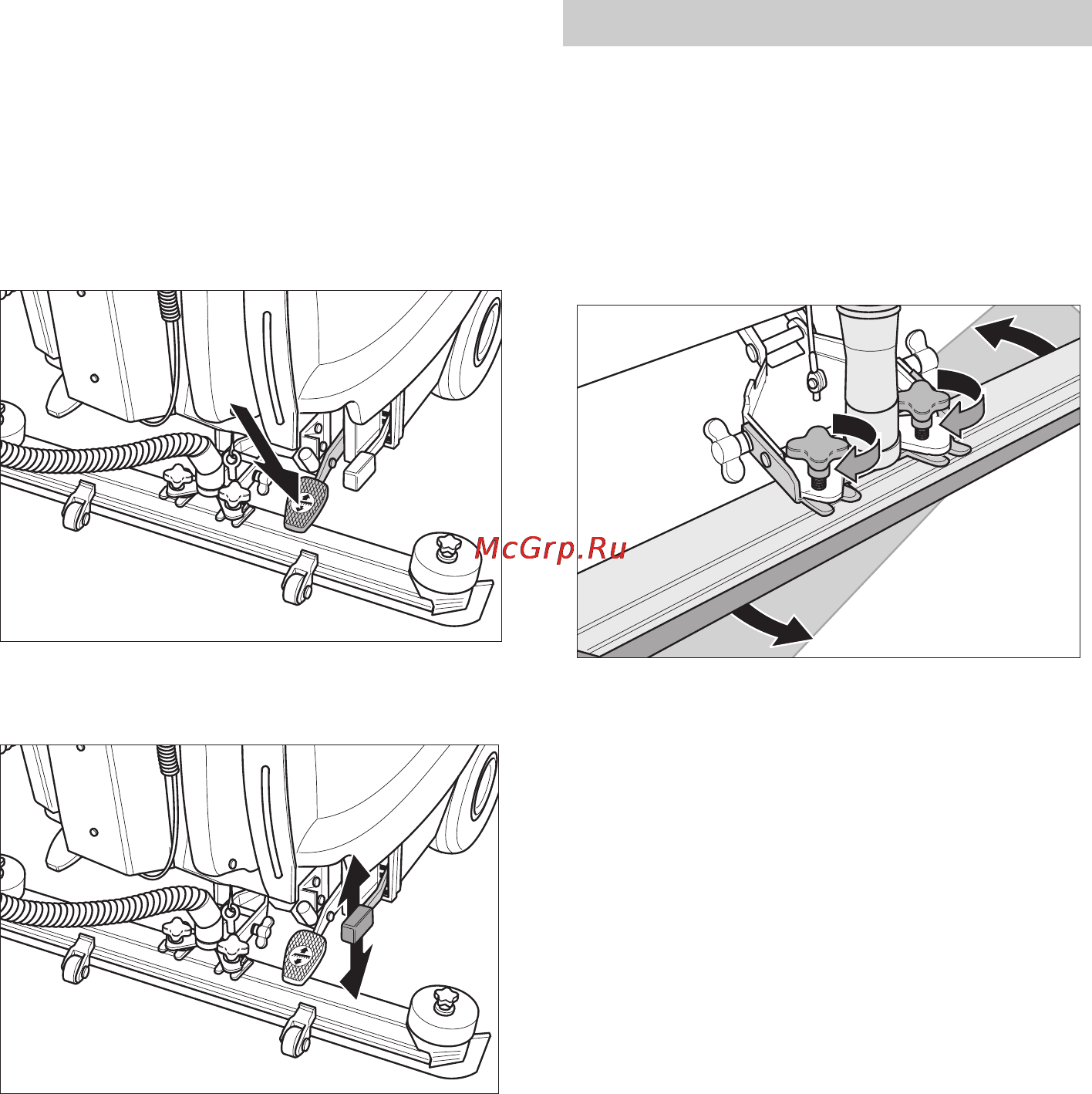 McGrp.Ru