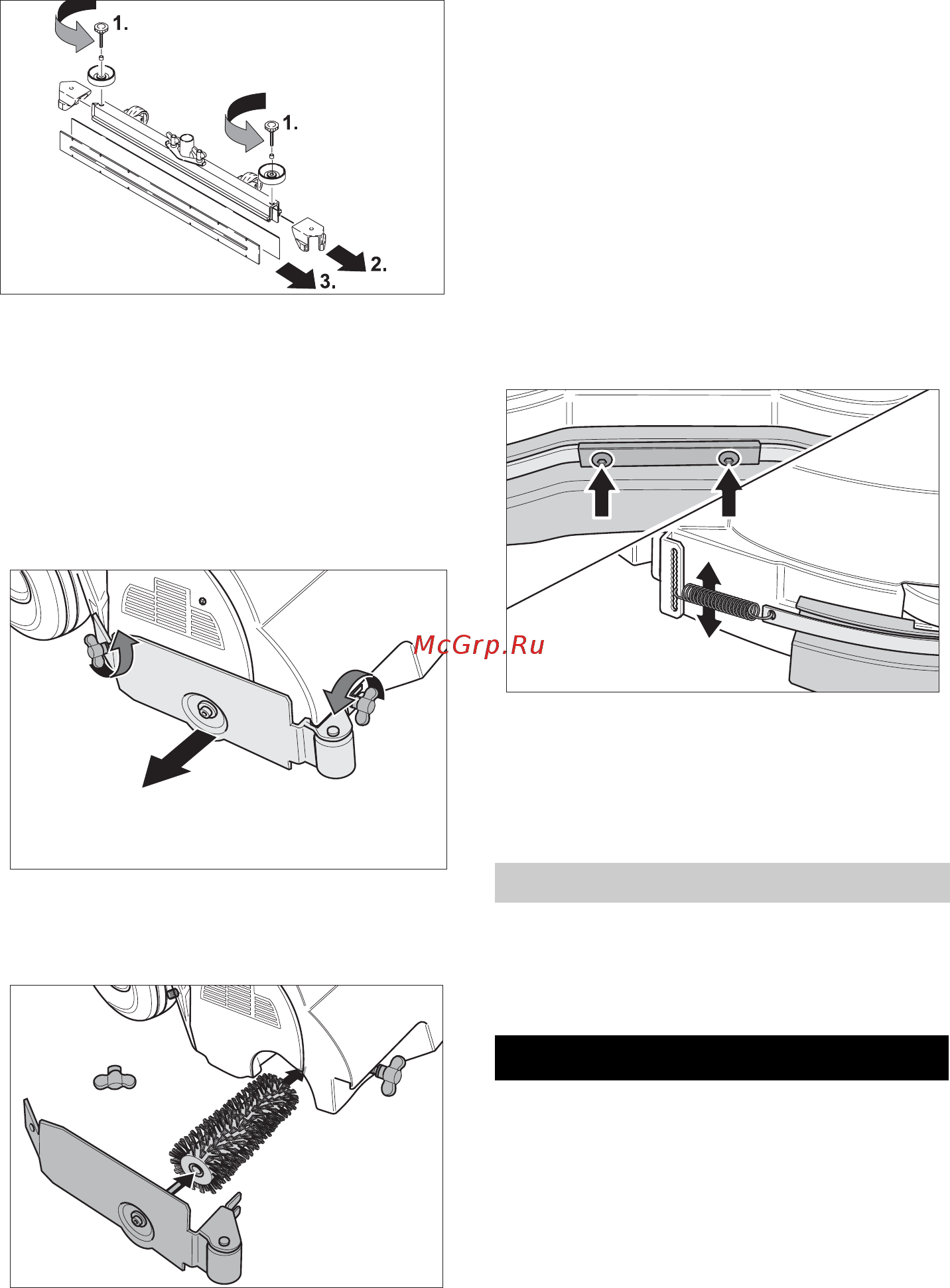 1.

1.

2.

3.

McGrp.Ru