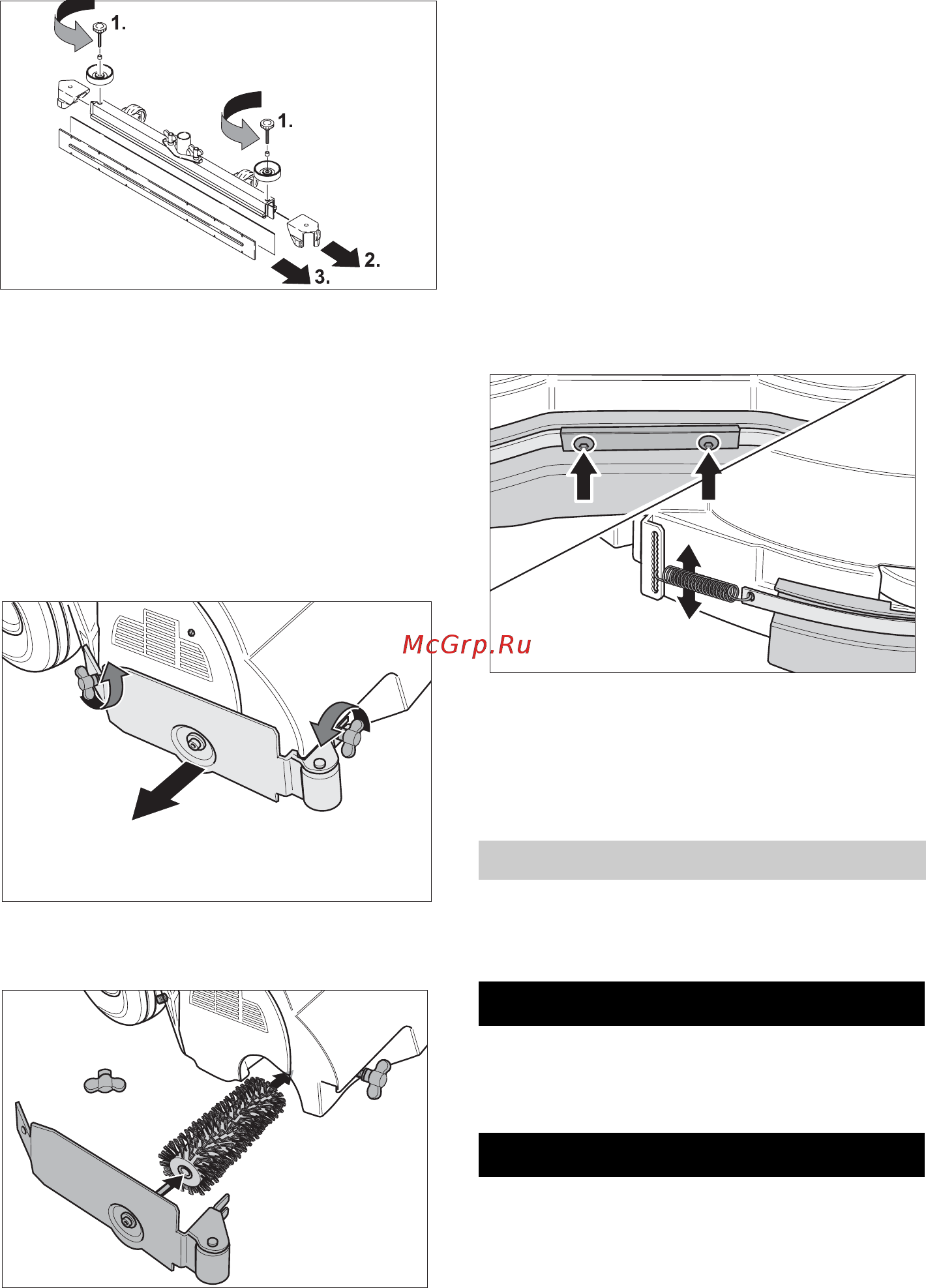 1.

1.

2.

3.

McGrp.Ru