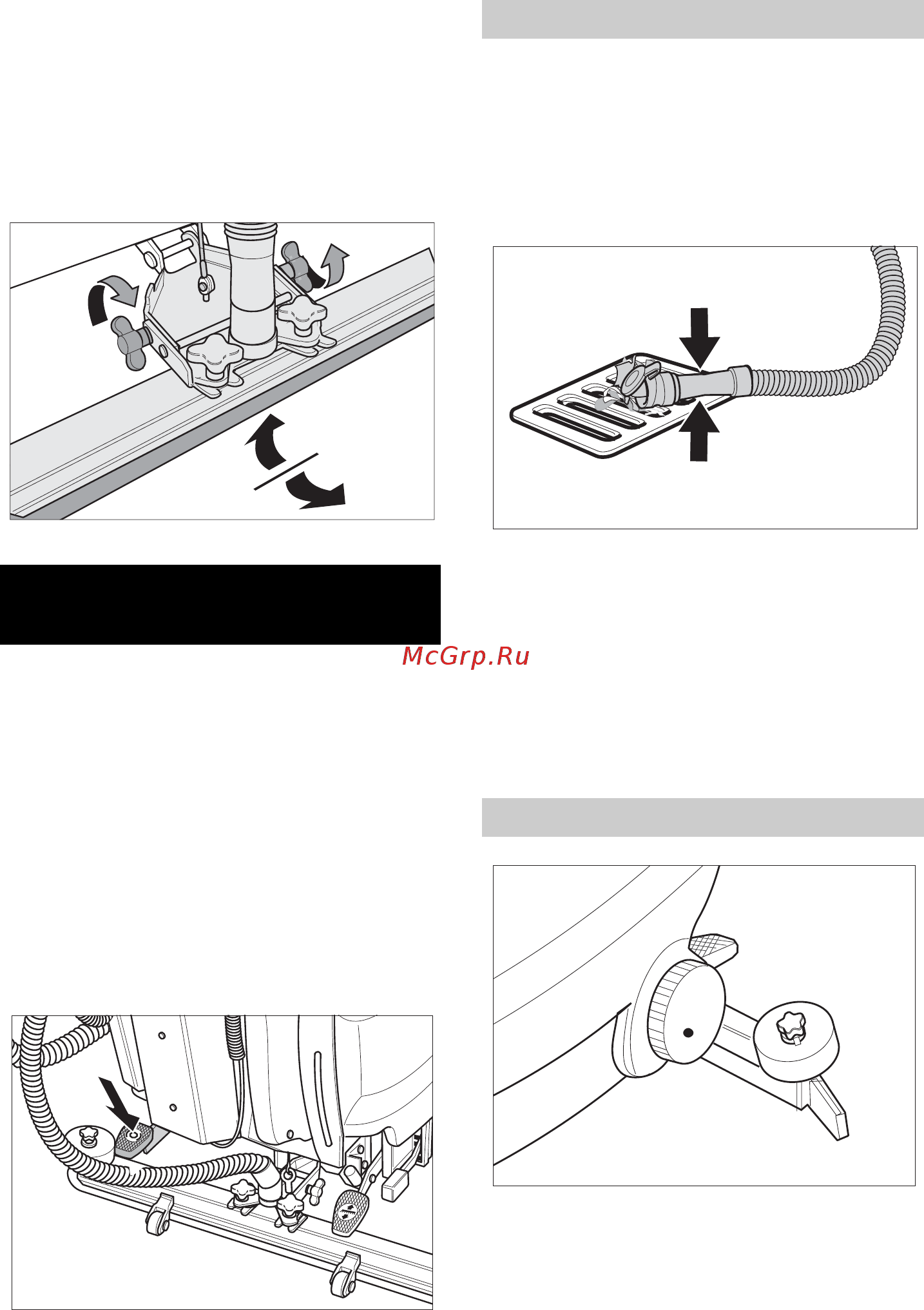 McGrp.Ru