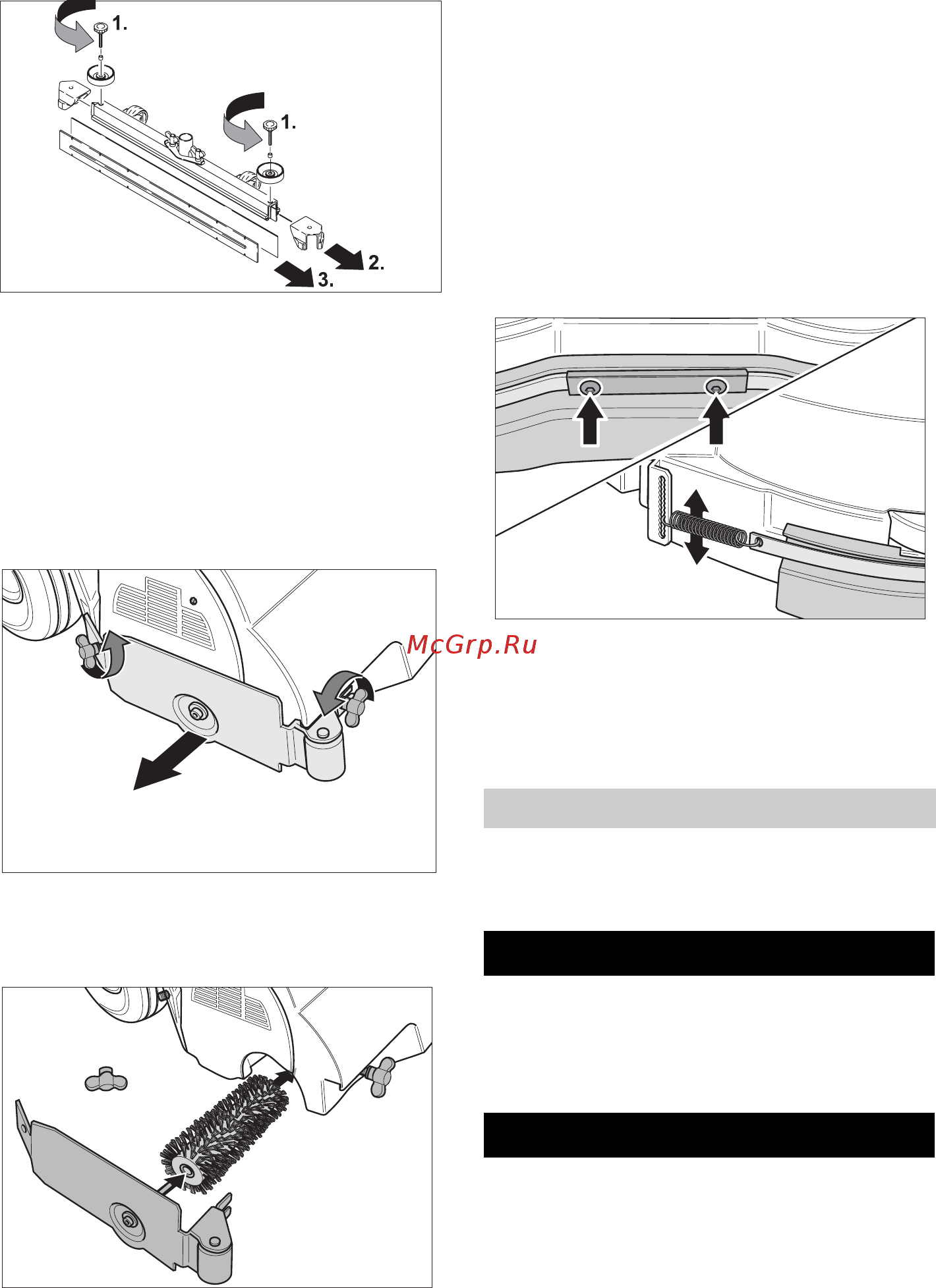 1.

1.

2.

3.

McGrp.Ru