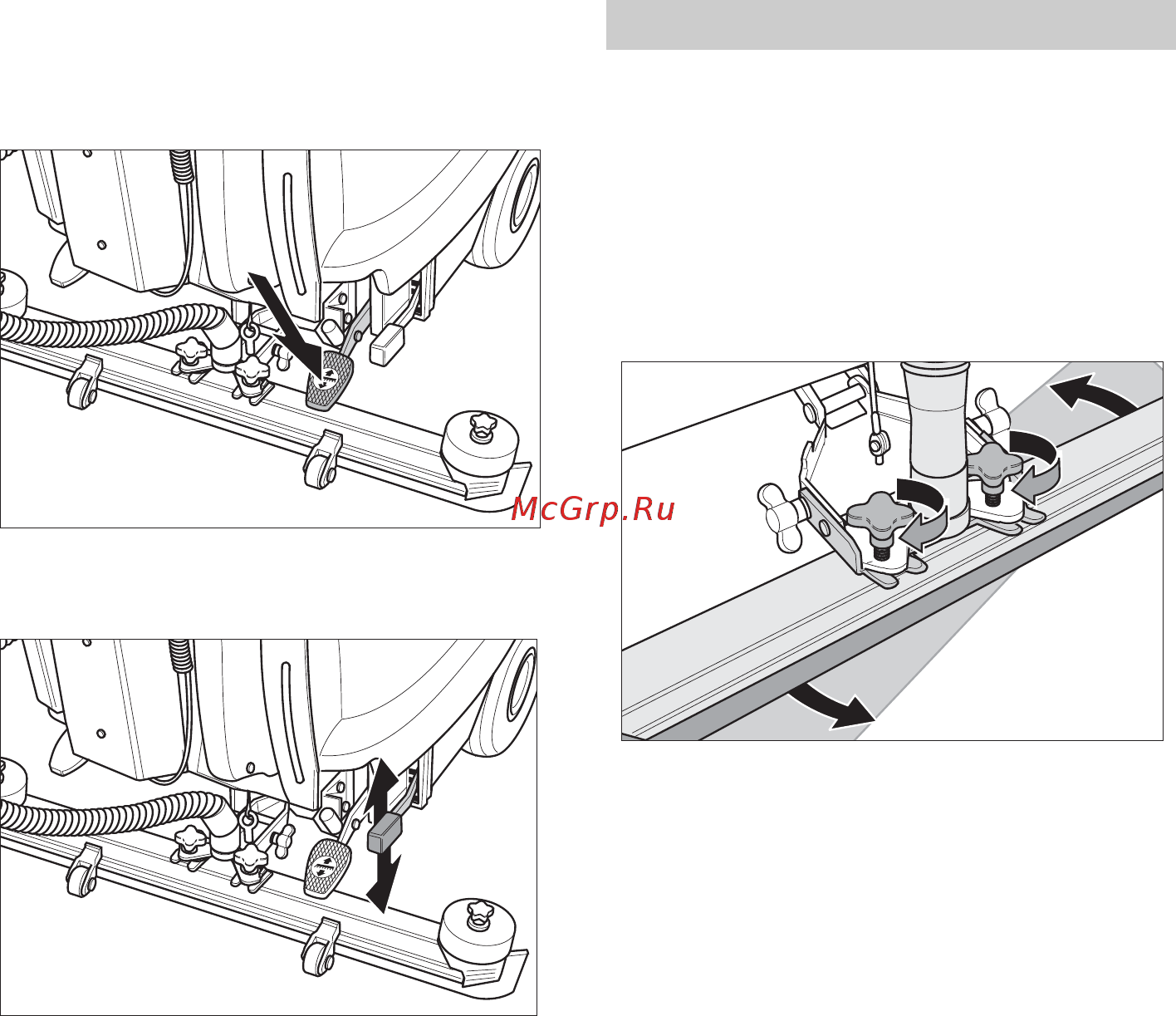 McGrp.Ru