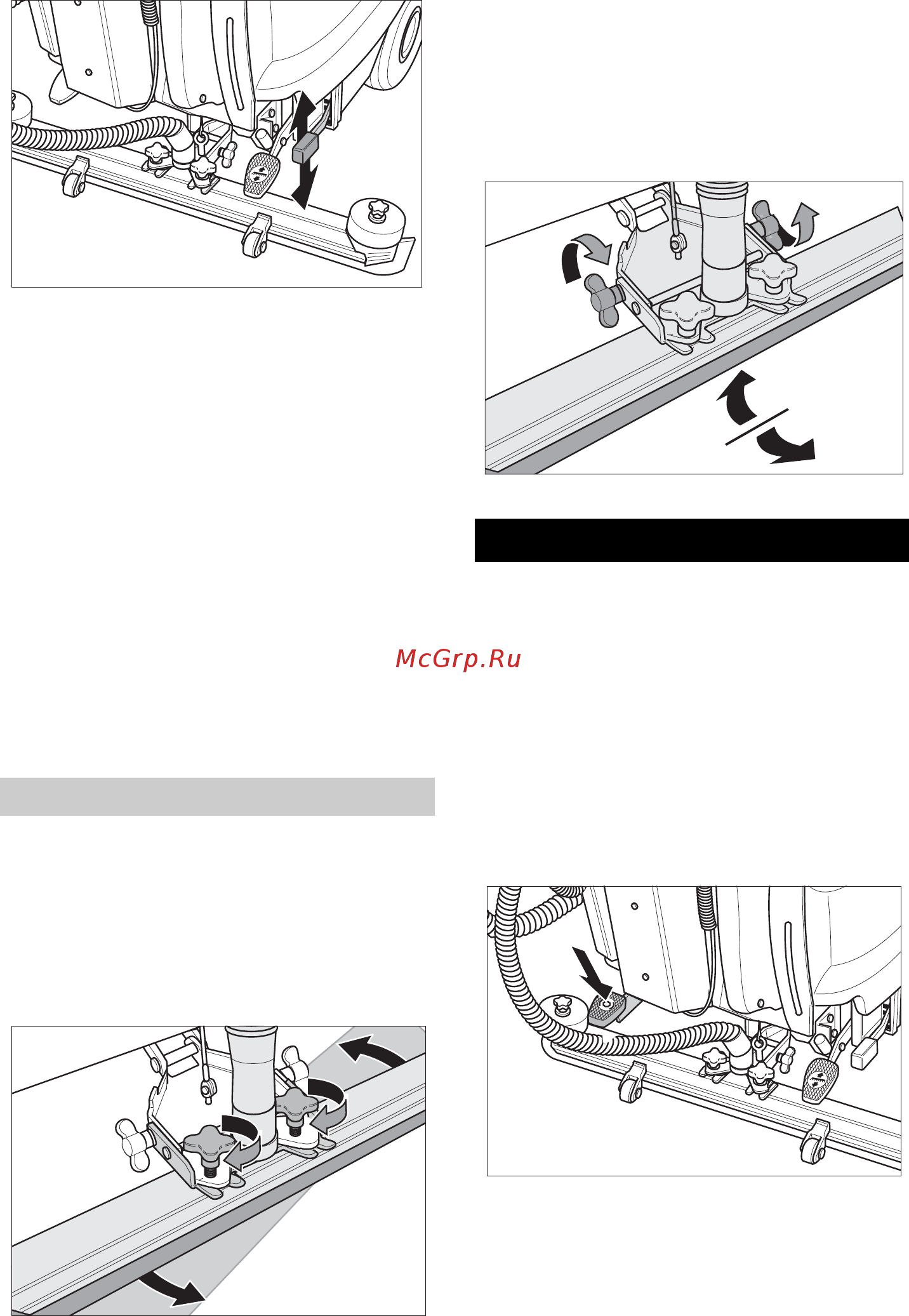 McGrp.Ru