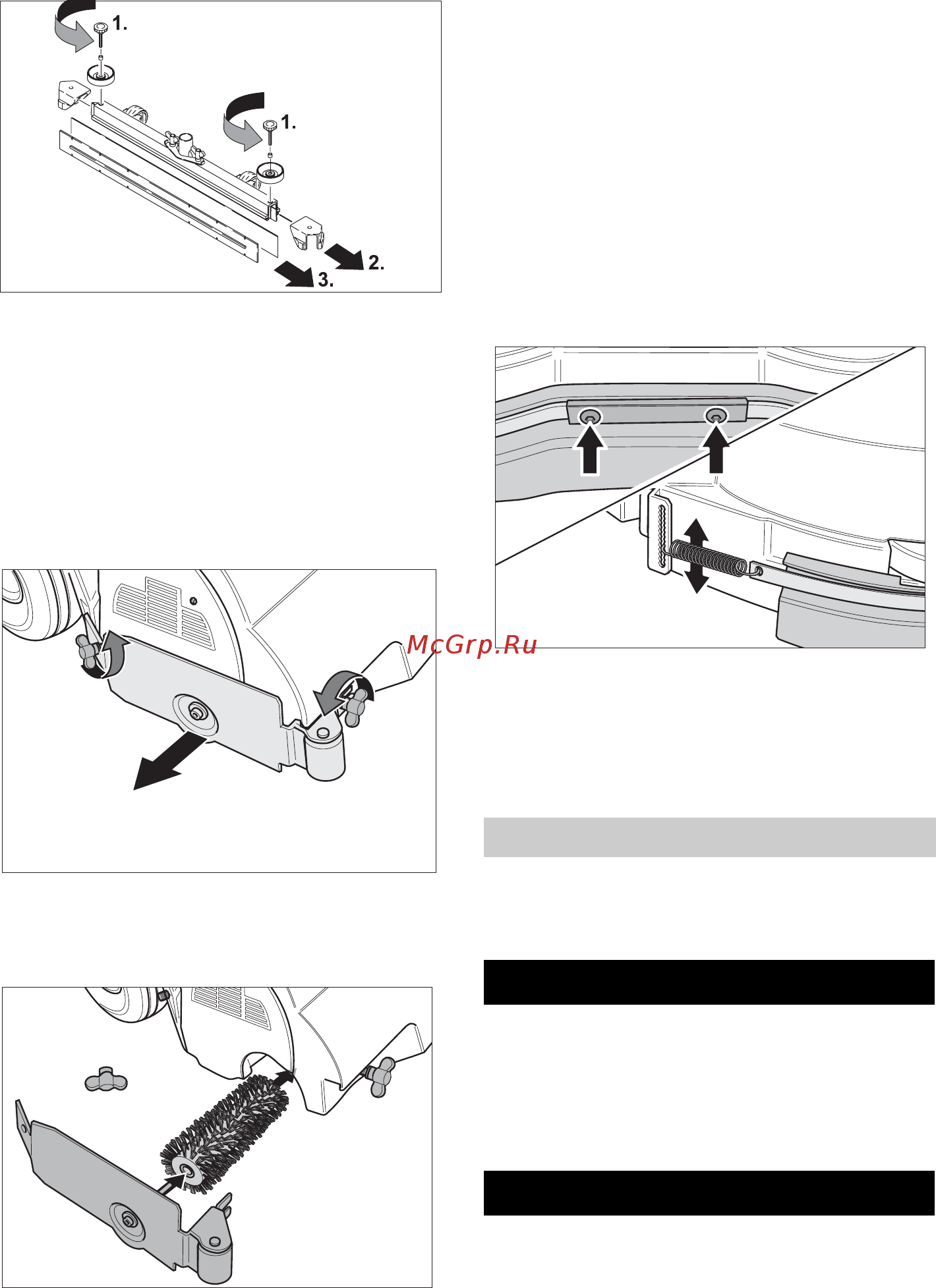 1.

1.

2.

3.

McGrp.Ru