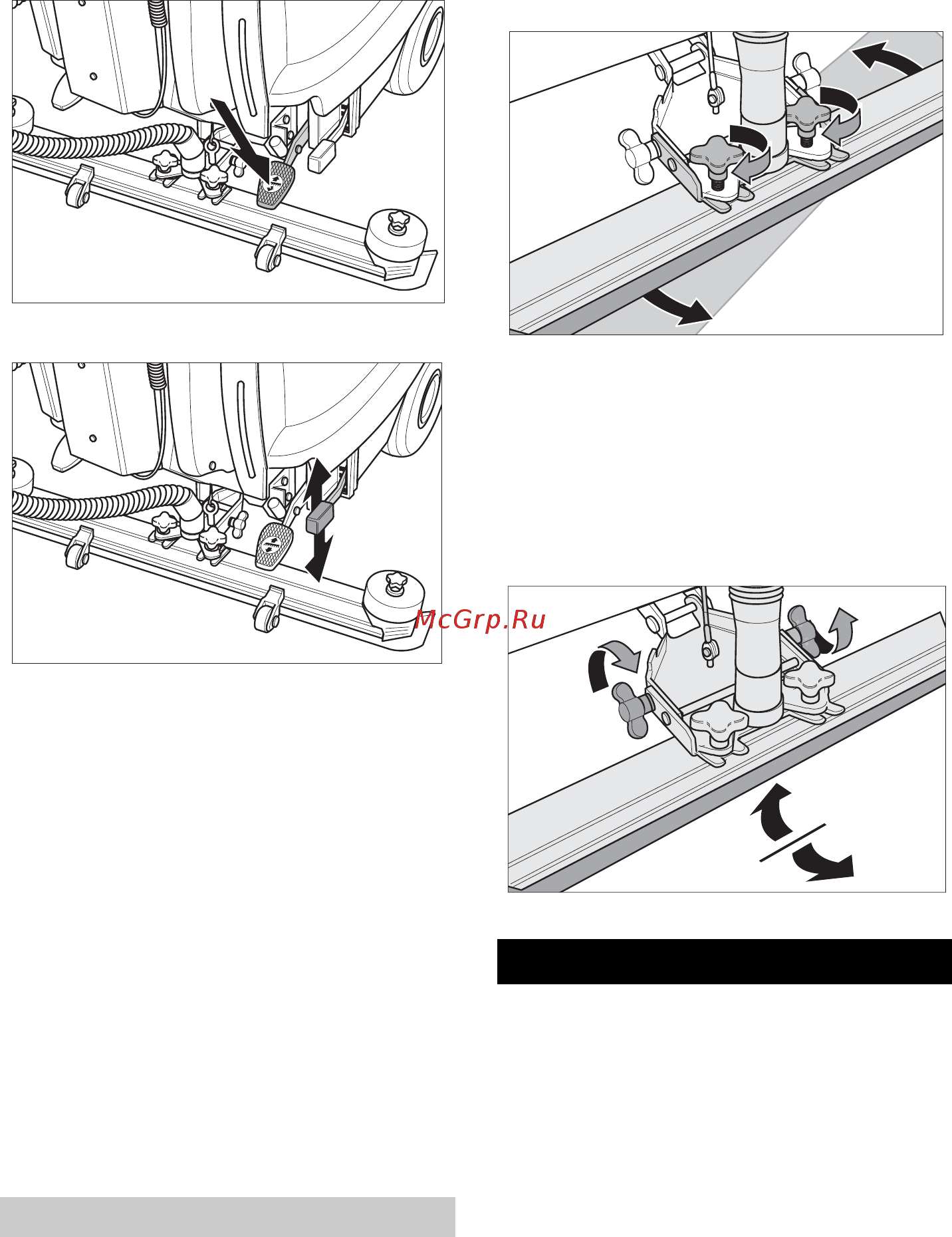 McGrp.Ru